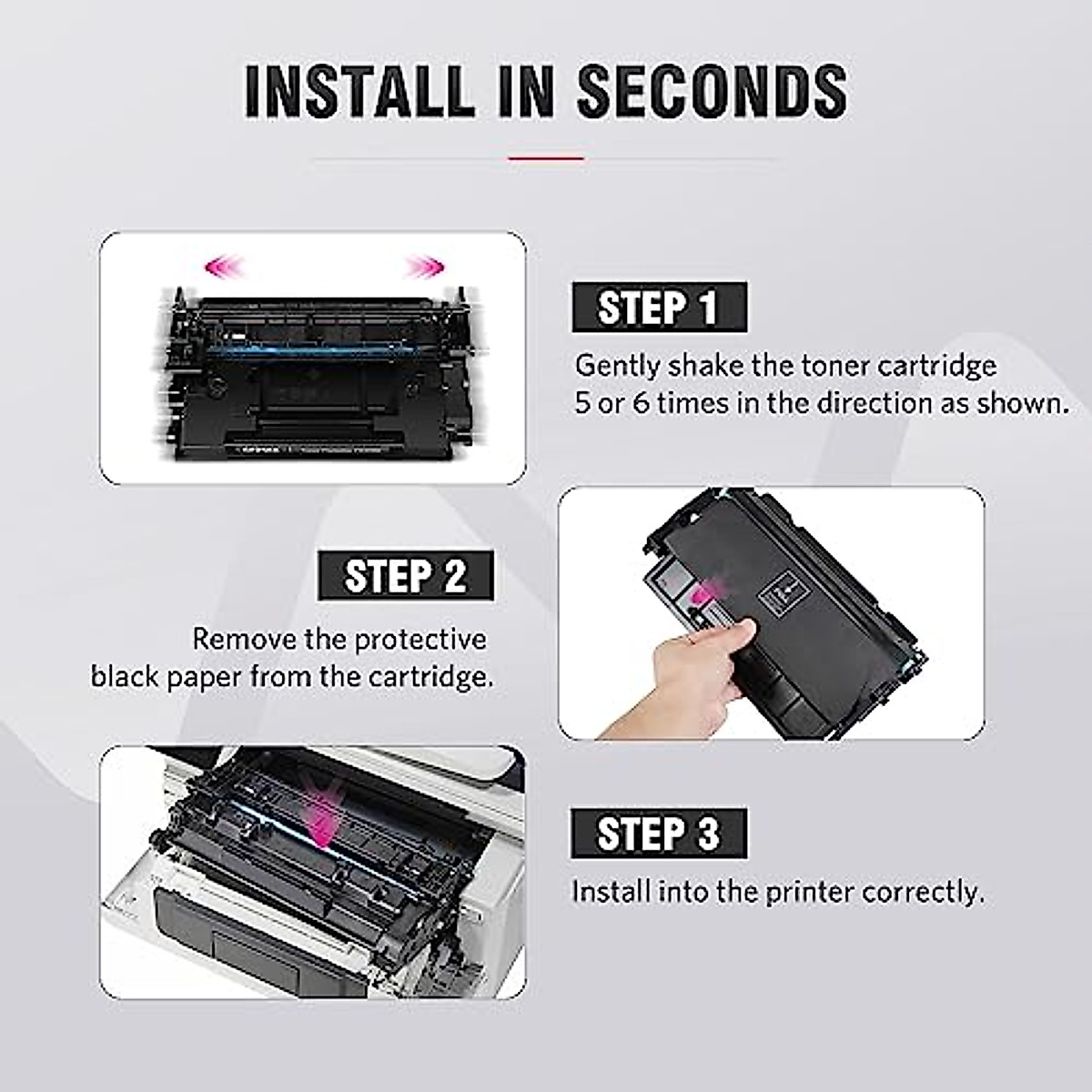 INSTALL IN SECONDS

STEP 1

Gently shake the toner cartridge 5 or 6 times in the direction as shown.

STEP 2

Remove the protective black paper from the cartridge.

STEP 3

Install into the printer correctly.