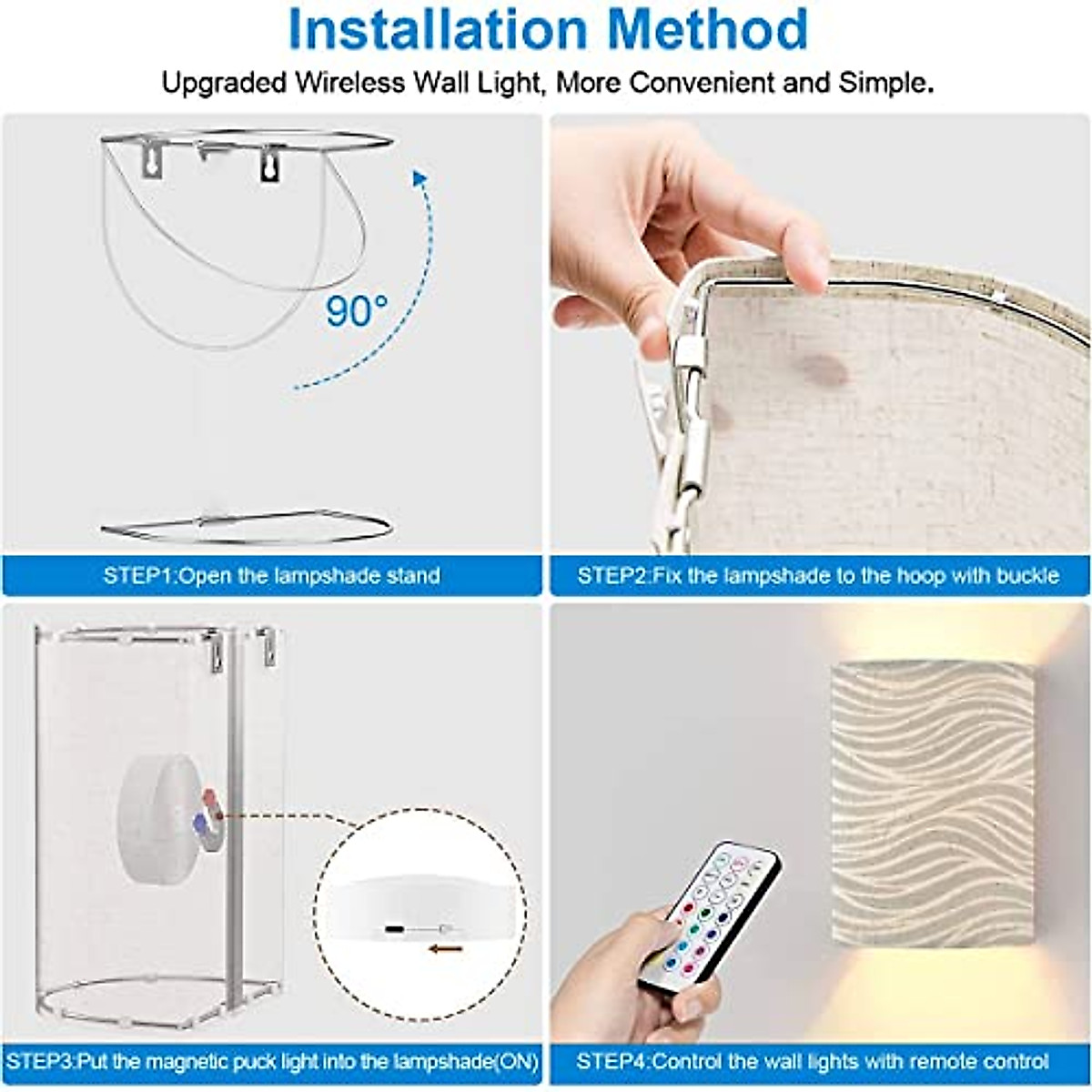 Installation Method

Upgraded Wireless Wall Light, More Convenient and Simple.

90°

STEP1:Open the lampshade stand

STEP2:Fix the lampshade to the hoop with buckle

STEP3:Put the magnetic puck light into the lampshade(ON)

STEP4:Control the wall lights with remote control