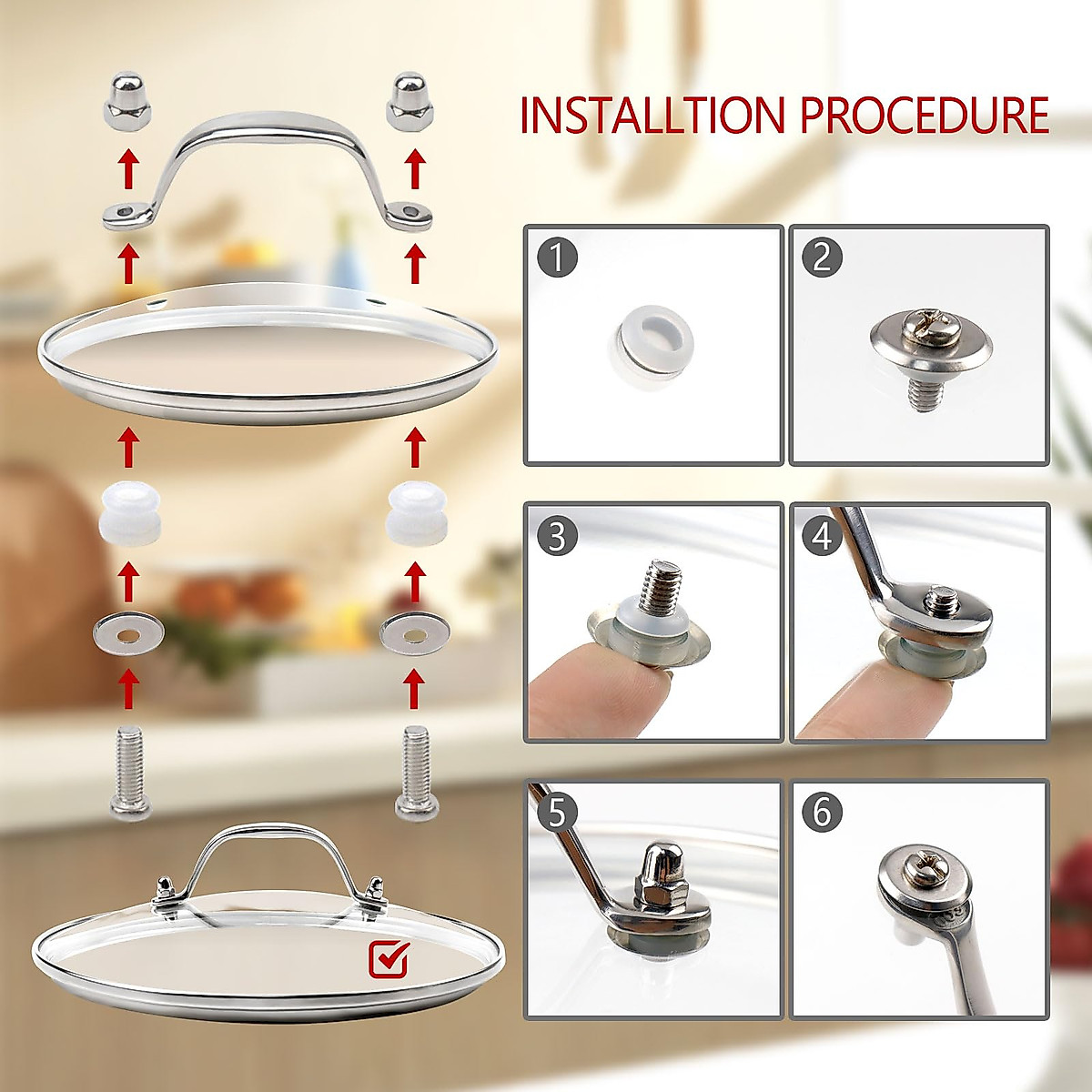 INSTALLTION PROCEDURE

1

2

3

4

5

6