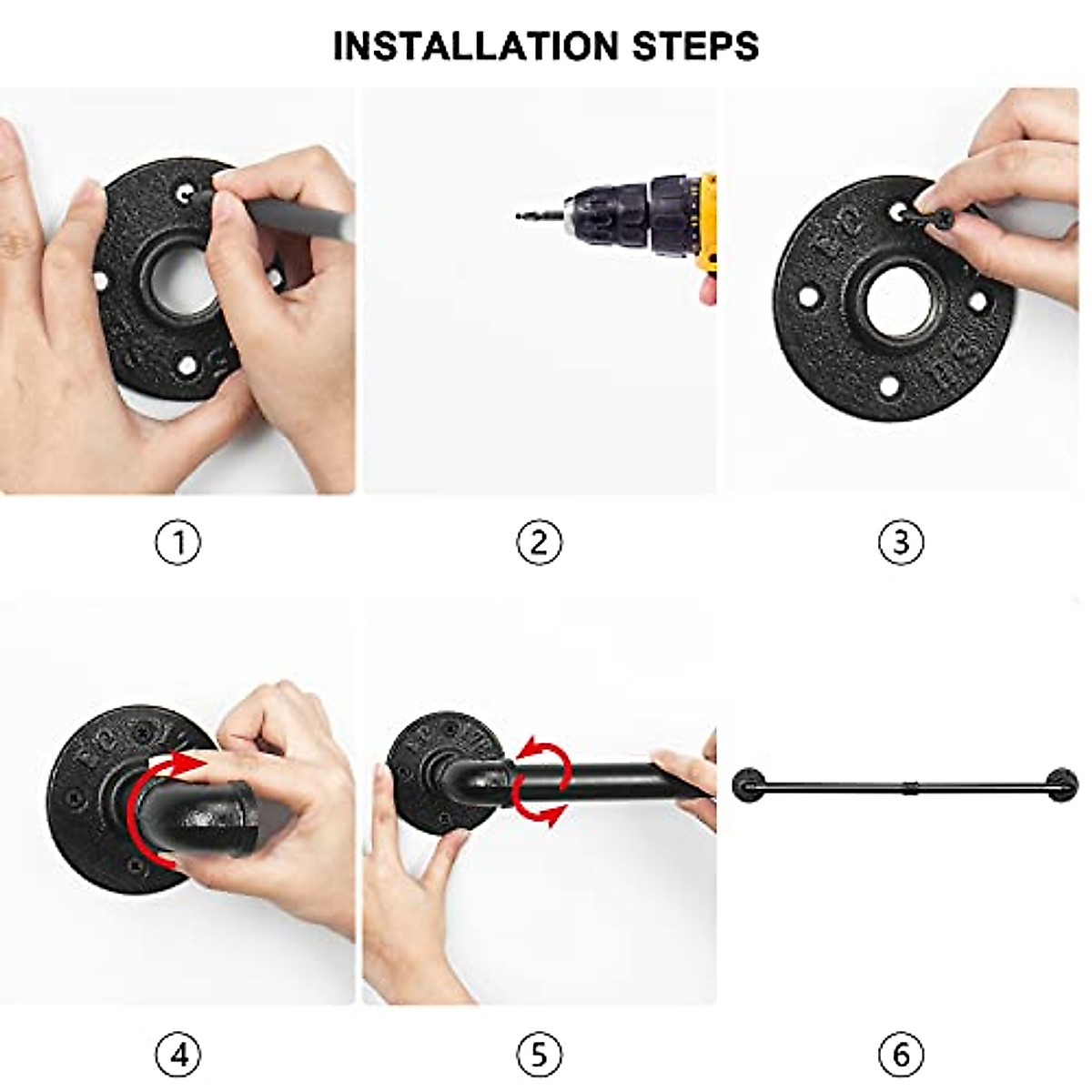 INSTALLATION STEPS

①

②

③

④

⑤

⑥