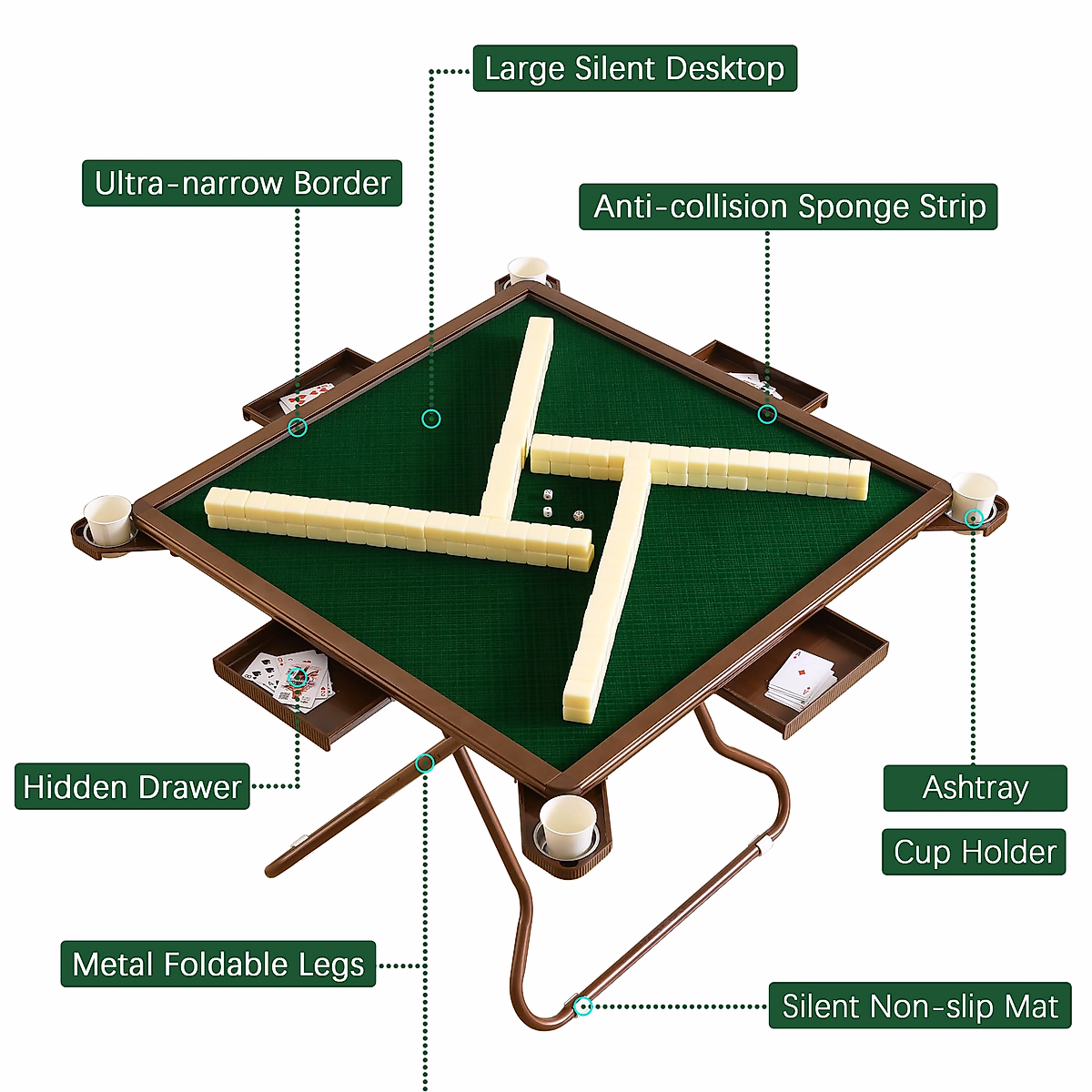 Large Silent Desktop

Ultra-narrow Border

Anti-collision Sponge Strip

Hidden Drawer

Ashtray

Cup Holder

Metal Foldable Legs

Silent Non-slip Mat