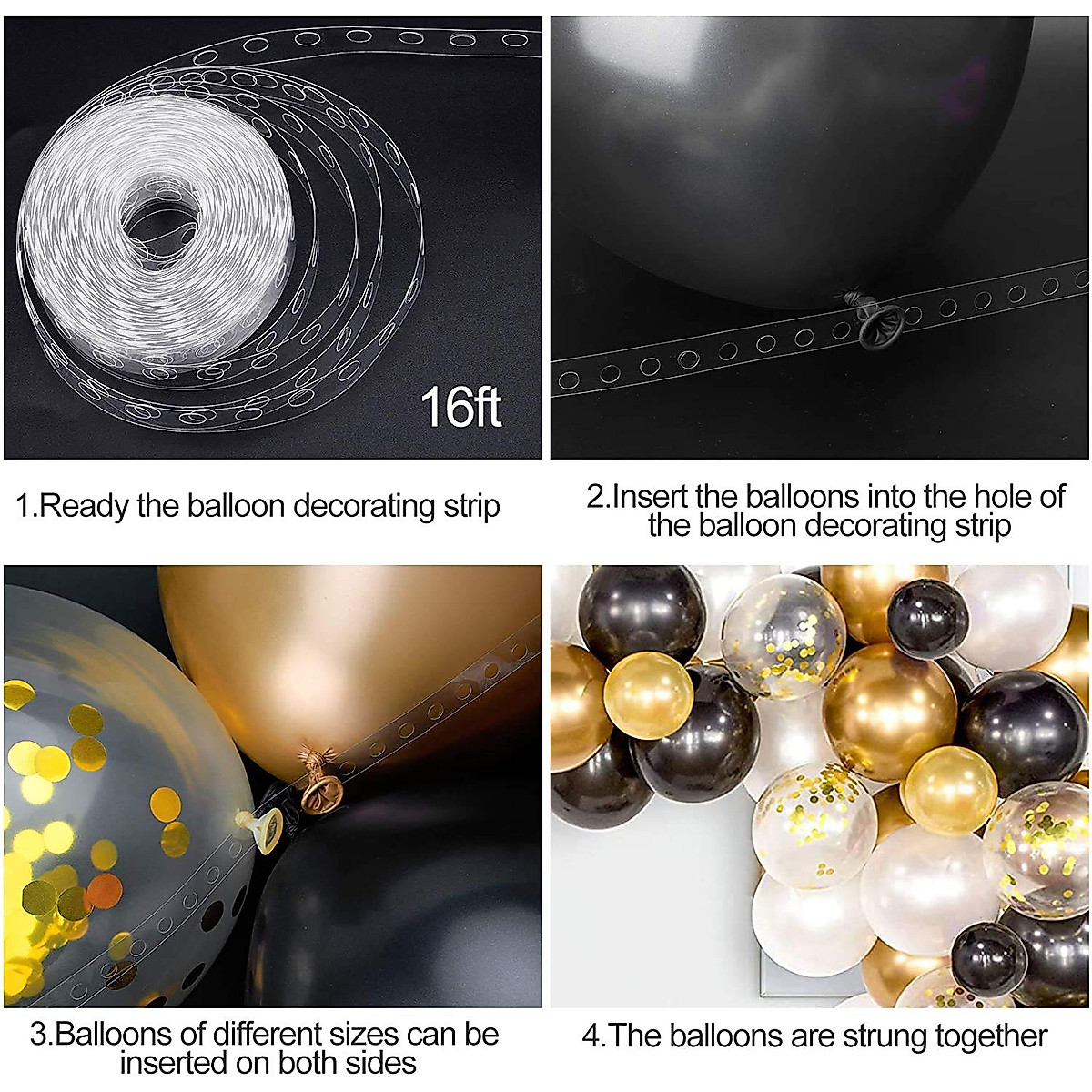 16ft

1.Ready the balloon decorating strip

2.Insert the balloons into the hole of the balloon decorating strip

3.Balloons of different sizes can be inserted on both sides

4.The balloons are strung together