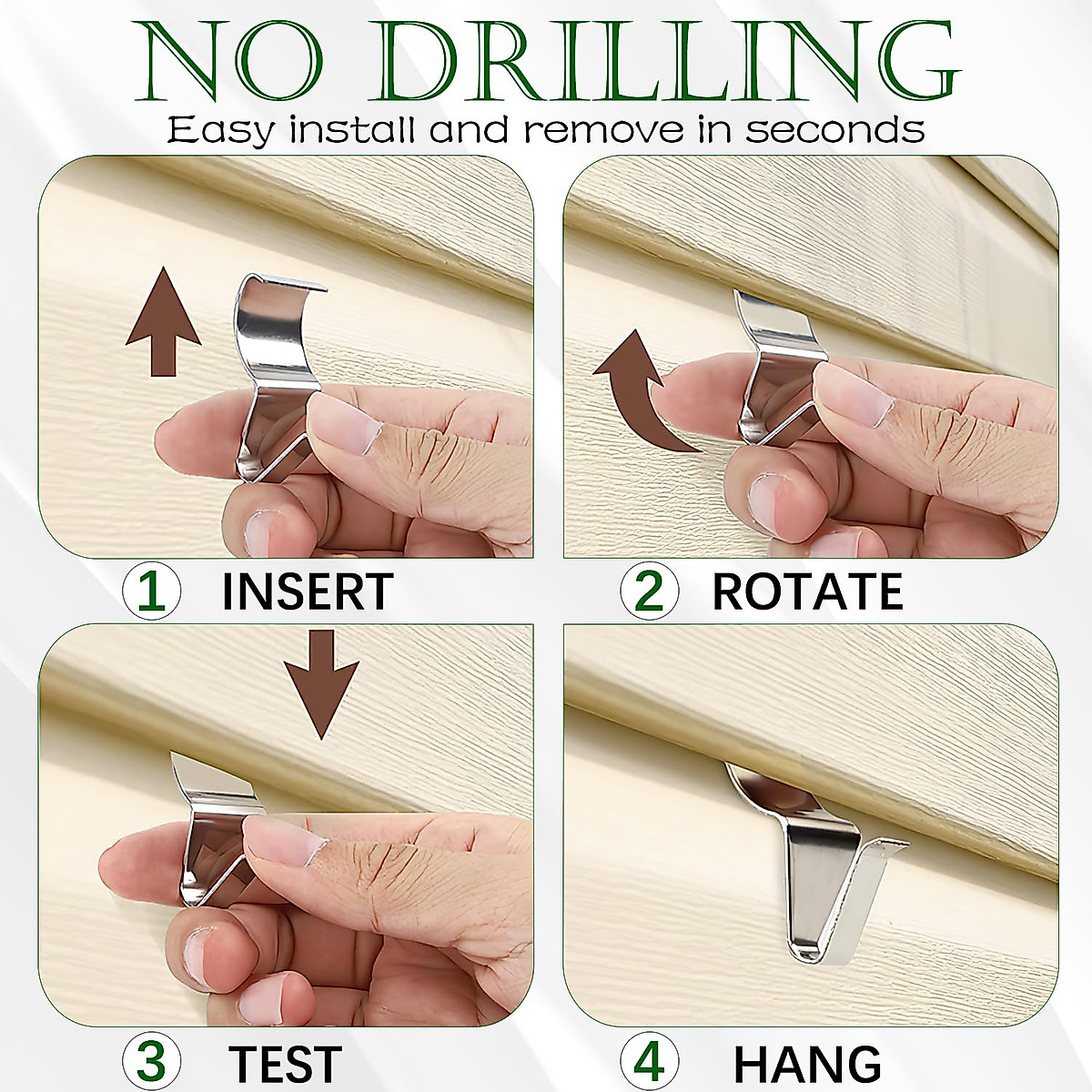 NO DRILLING

Easy install and remove in seconds

1 INSERT

2 ROTATE

3 TEST

4 HANG