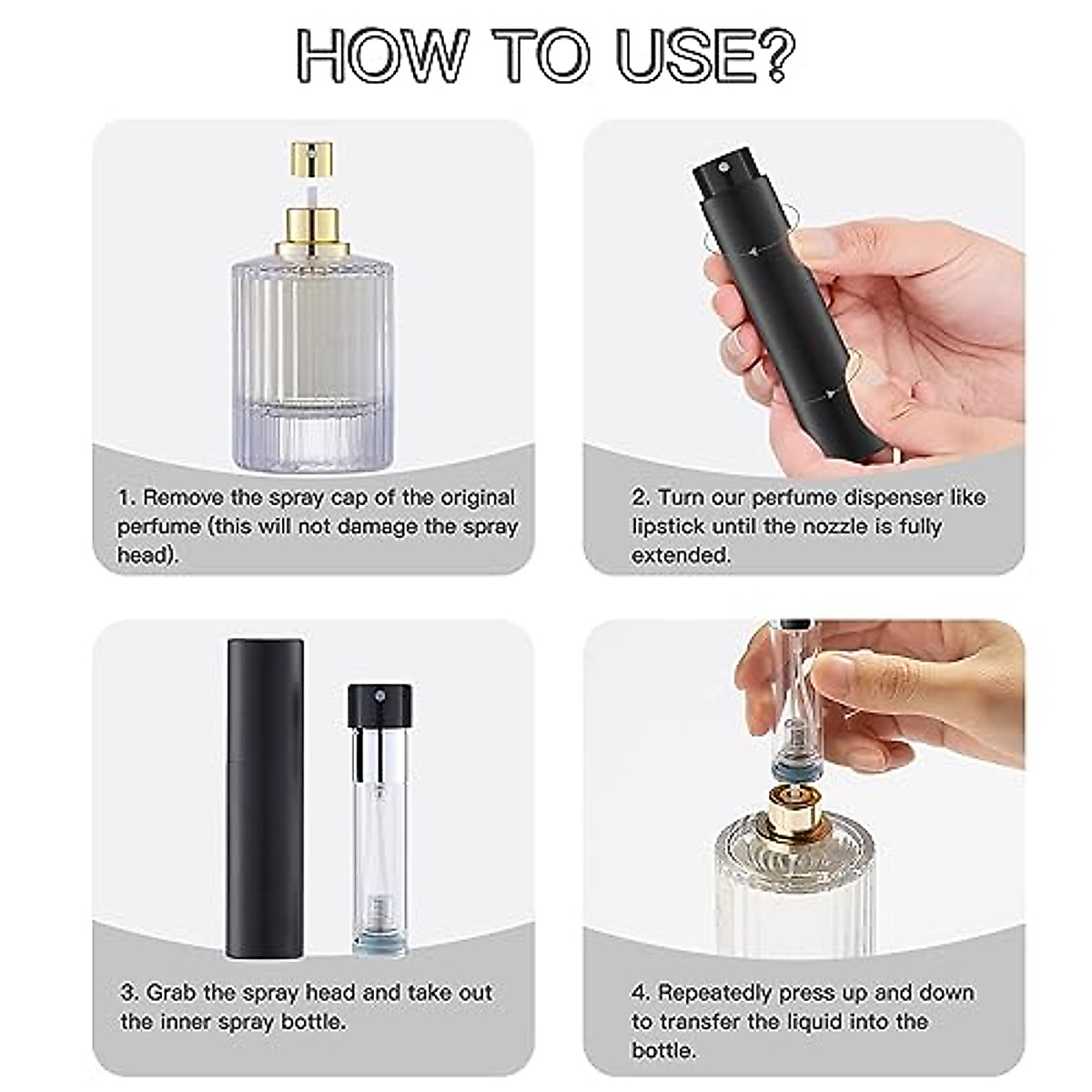 HOW TO USE?

1. Remove the spray cap of the original perfume (this will not damage the spray head).

2. Turn our perfume dispenser like lipstick until the nozzle is fully extended.

3. Grab the spray head and take out the inner spray bottle.

4. Repeatedly press up and down to transfer the liquid into the bottle.