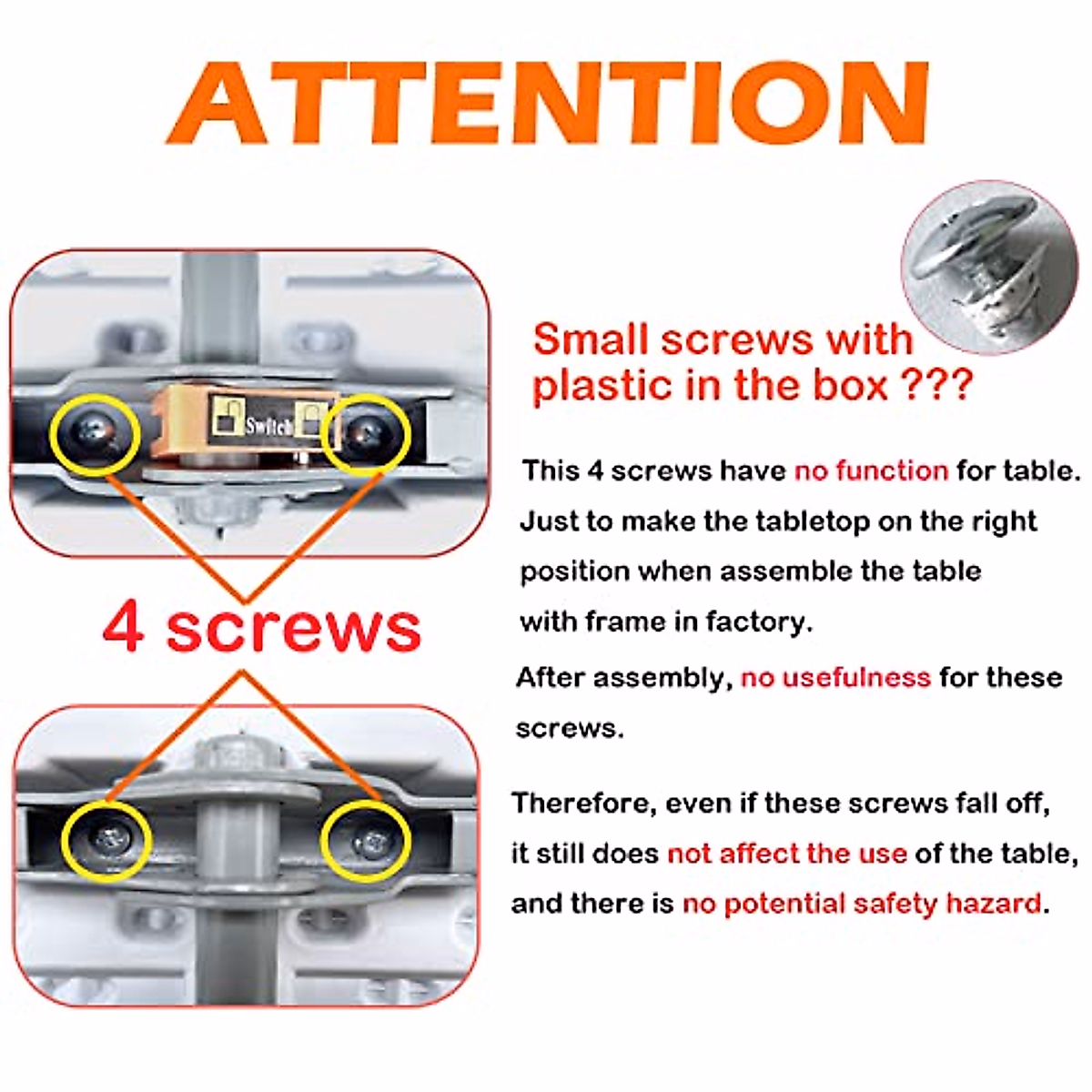 ATTENTION

Switch

4 screws

Small screws with plastic in the box ???

This 4 screws have no function for table. Just to make the tabletop on the right position when assemble the table with frame in factory.

After assembly, no usefulness for these screws.

Therefore, even if these screws fall off, it still does not affect the use of the table, and there is no potential safety hazard.