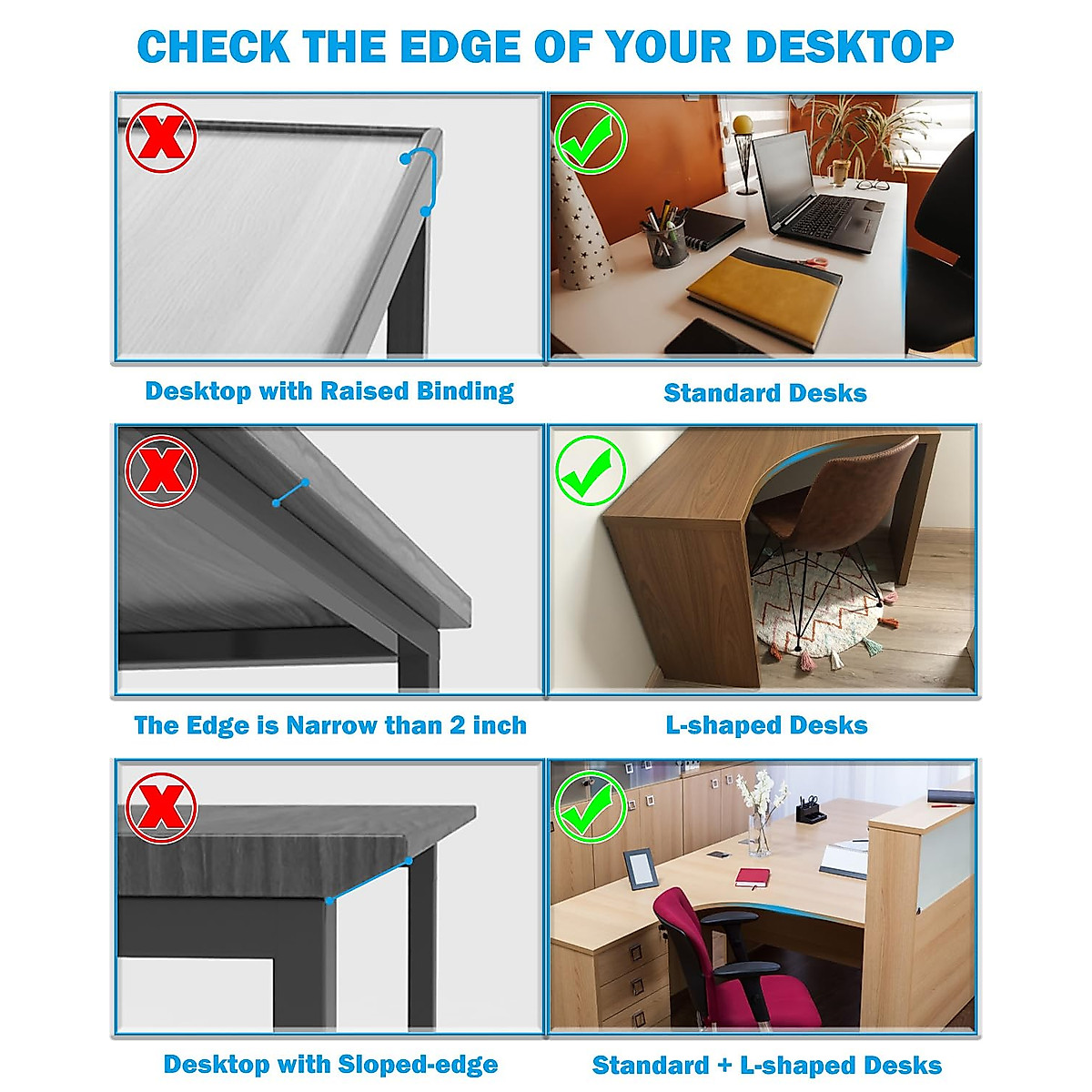 CHECK THE EDGE OF YOUR DESKTOP

Desktop with Raised Binding

Standard Desks

The Edge is Narrow than 2 inch

L-shaped Desks

Desktop with Sloped-edge

Standard + L-shaped Desks