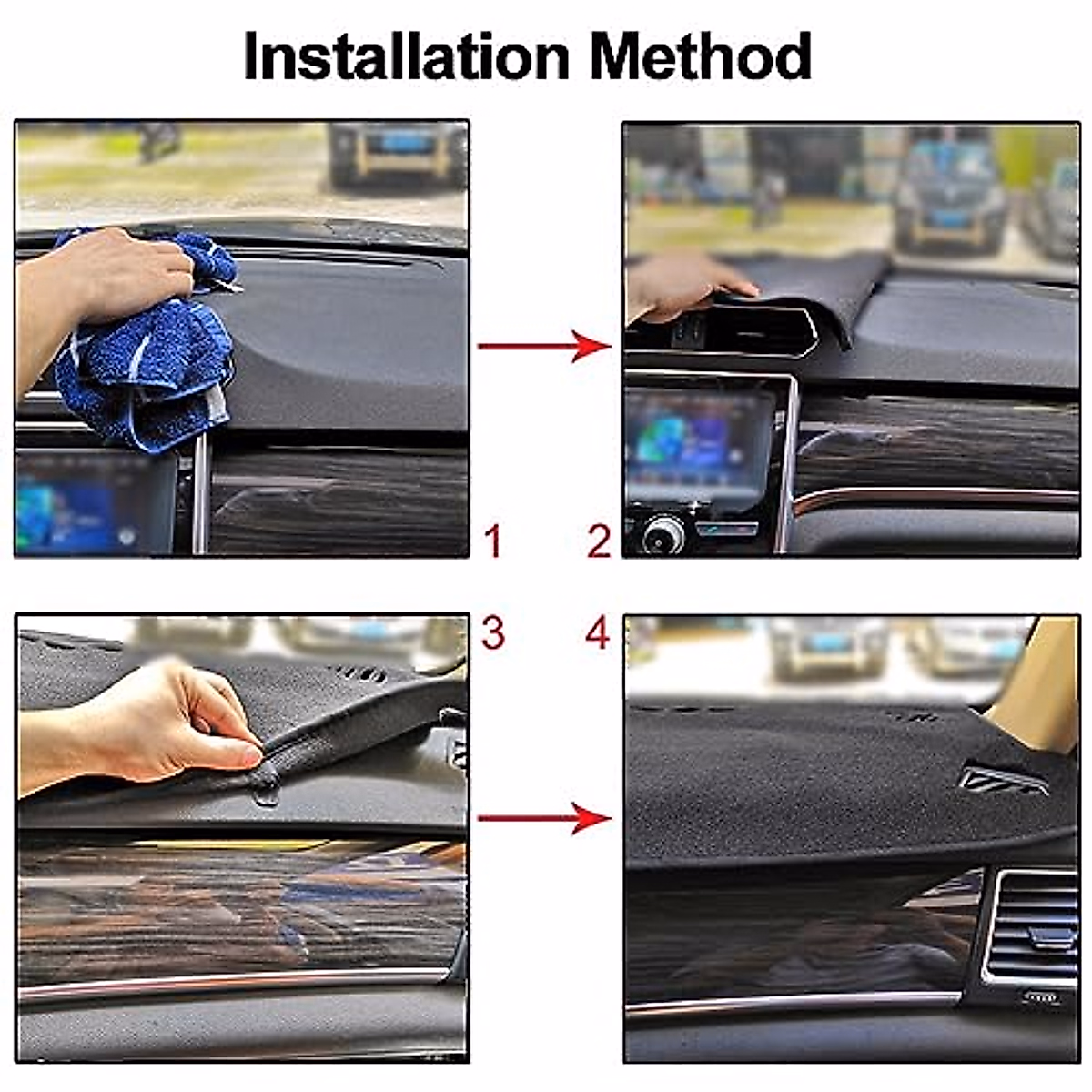 Installation Method

1

2

3

4