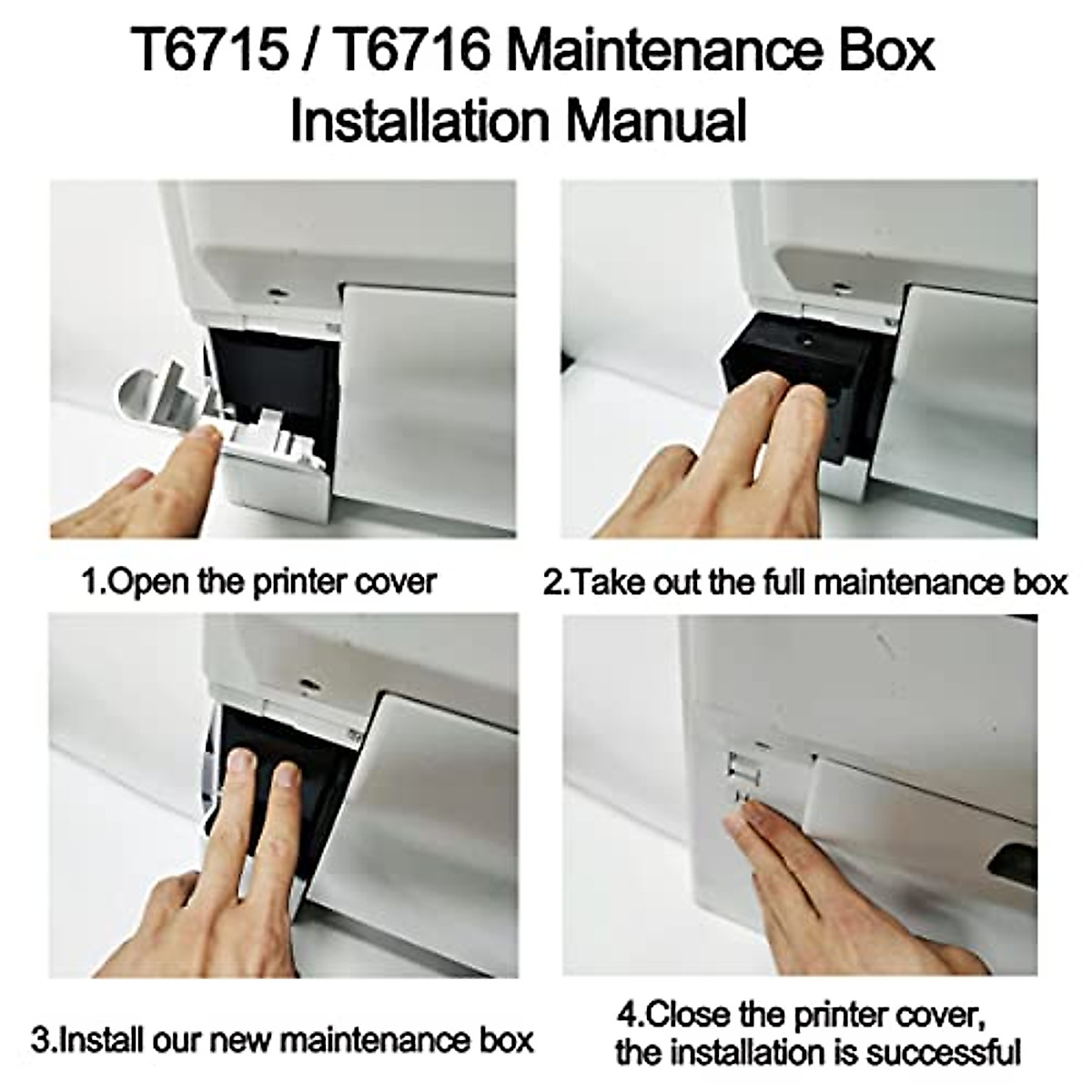 T6715 / T6716 Maintenance Box
Installation Manual

1.Open the printer cover

2.Take out the full maintenance box

3.Install our new maintenance box

4.Close the printer cover, the installation is successful