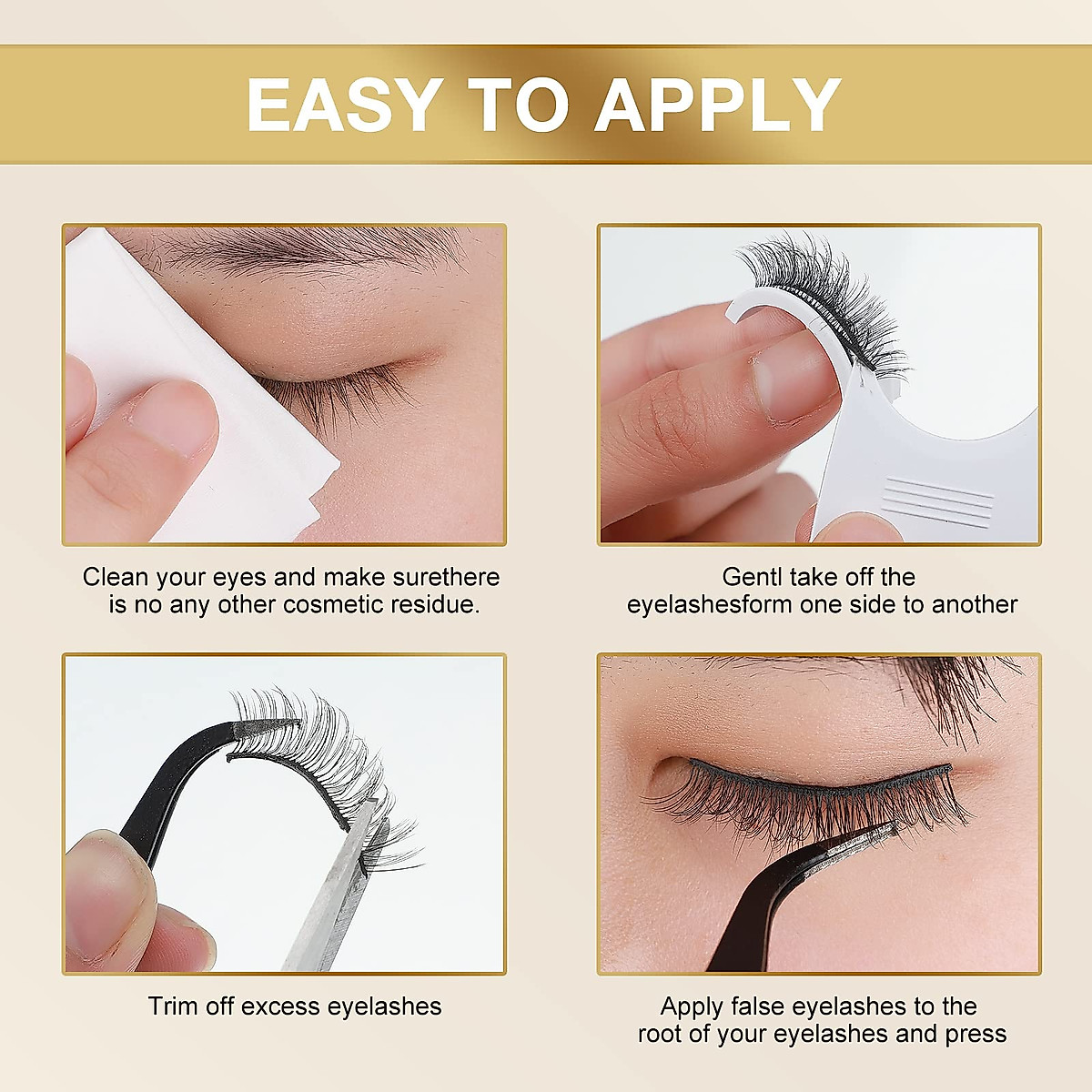 EASY TO APPLY

Clean your eyes and make surethere is no any other cosmetic residue.

Gentl take off the eyelashesform one side to another

Trim off excess eyelashes

Apply false eyelashes to the root of your eyelashes and press