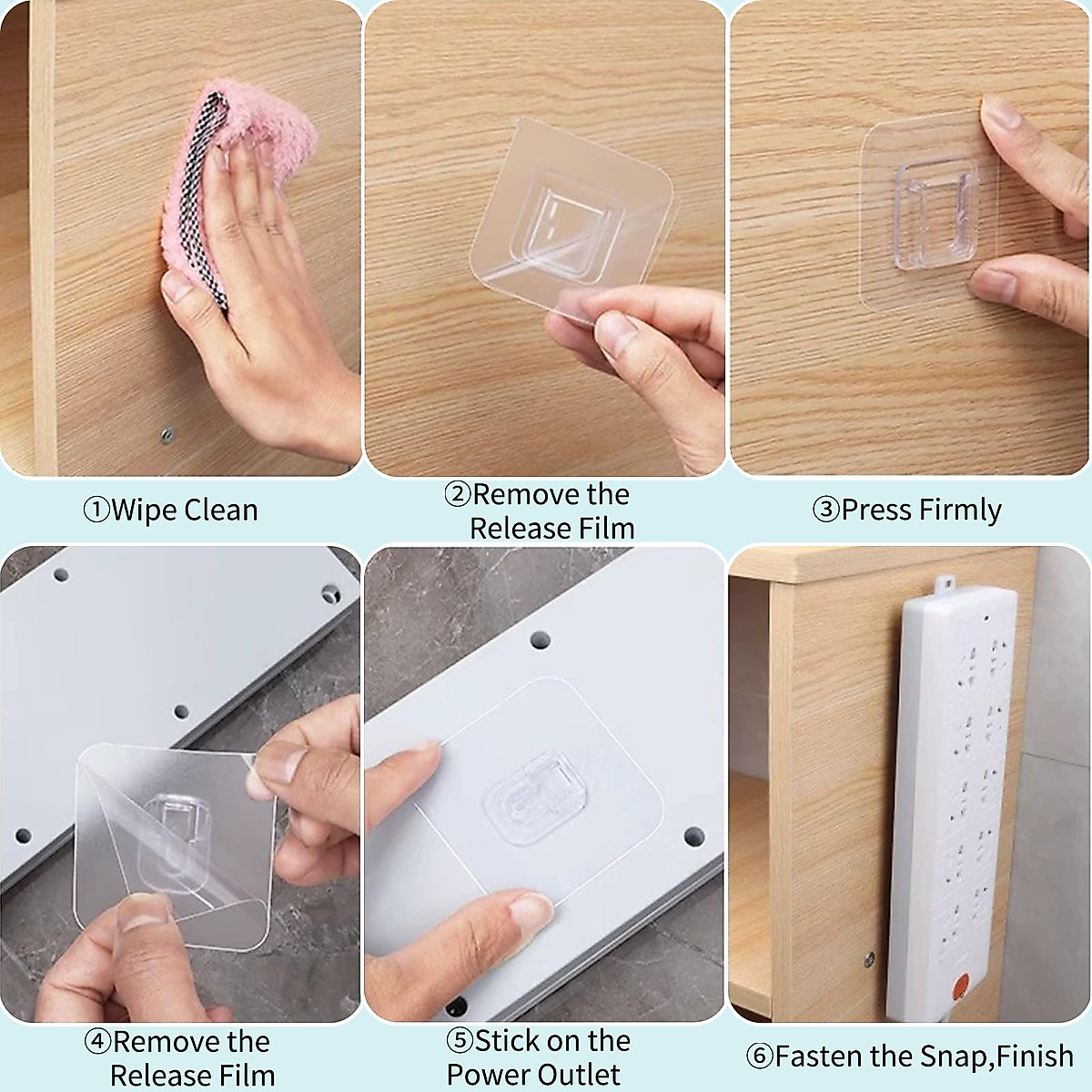 ①Wipe Clean

②Remove the Release Film

③Press Firmly

④Remove the Release Film

⑤Stick on the Power Outlet

⑥Fasten the Snap,Finish