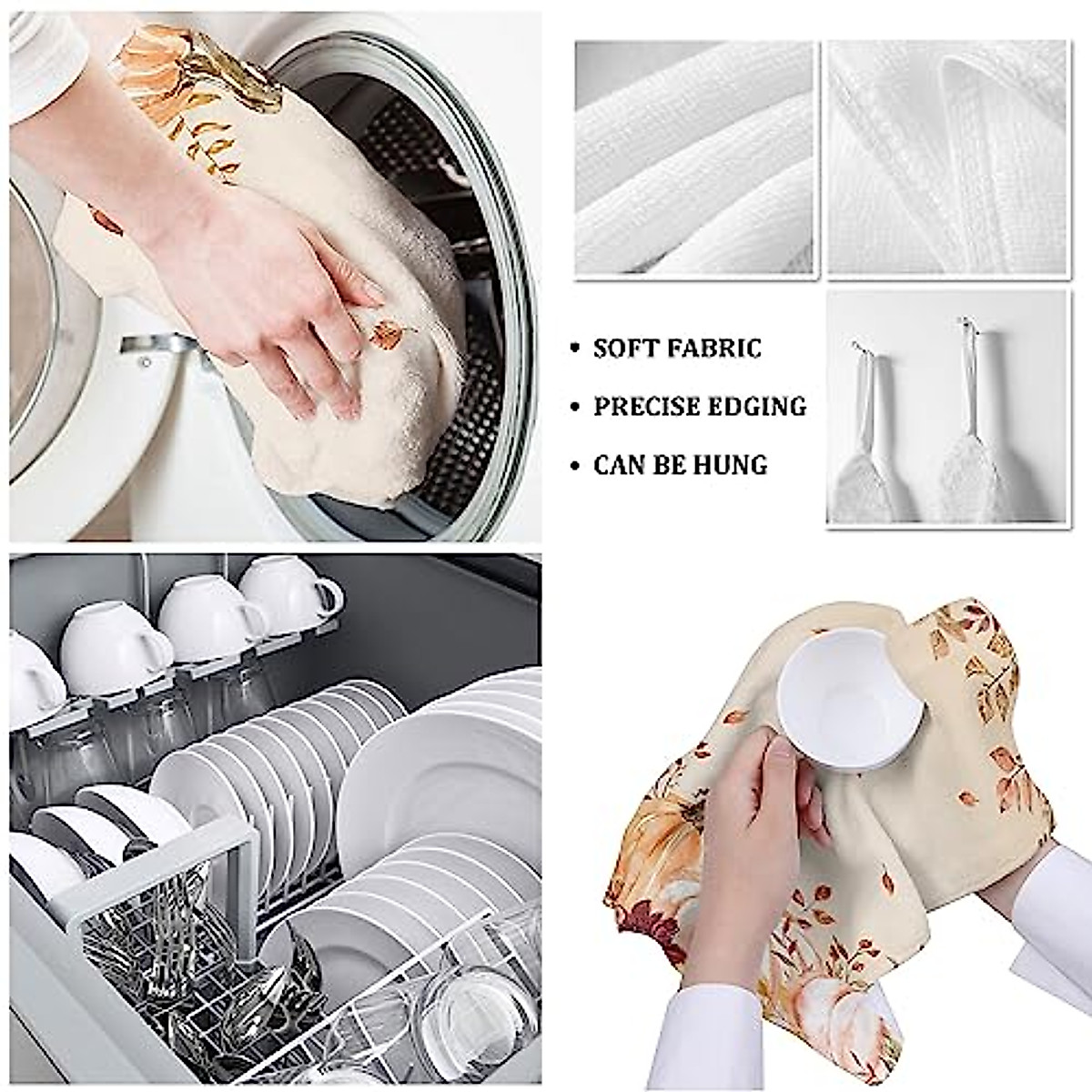 • SOFT FABRIC
• PRECISE EDGING
• CAN BE HUNG