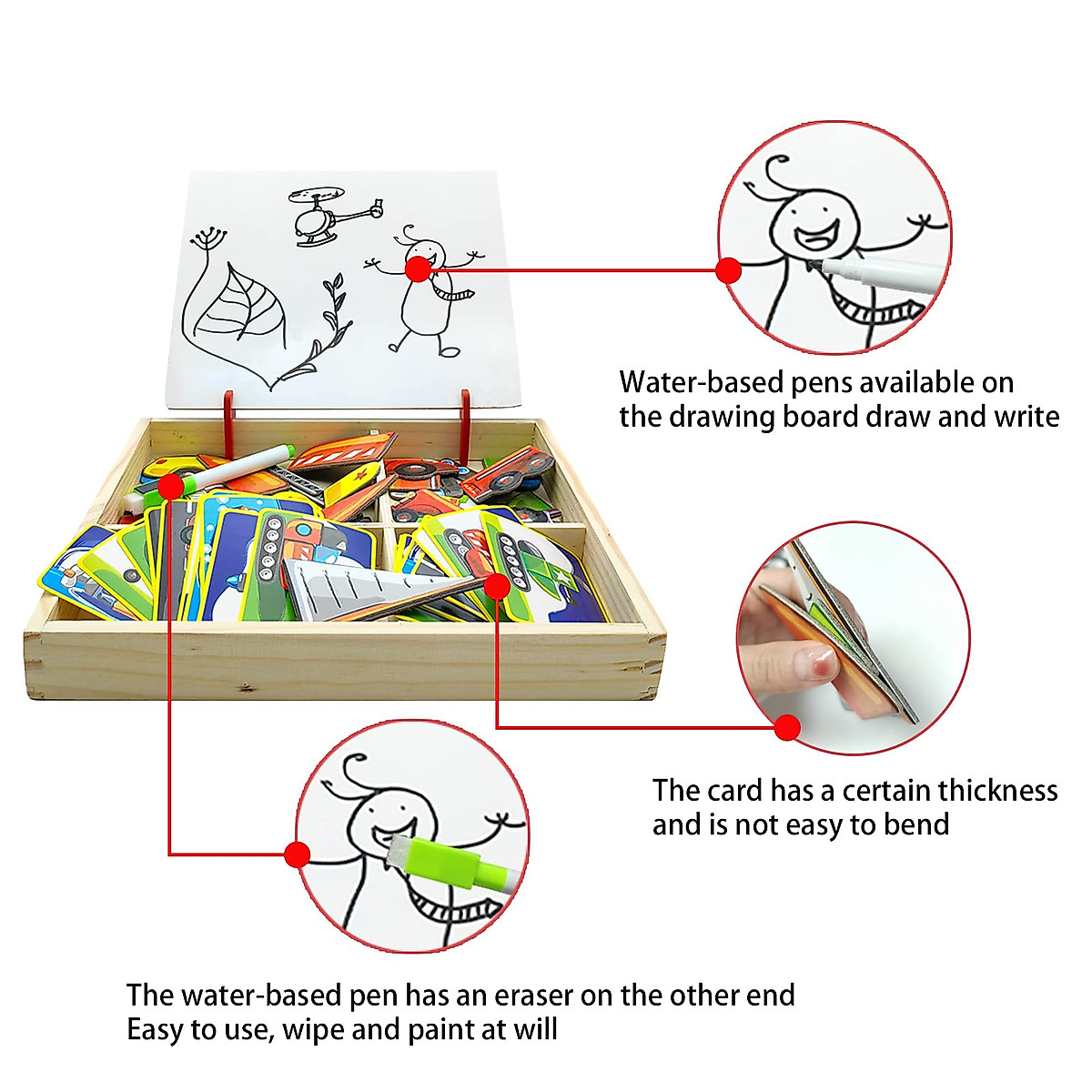 Water-based pens available on the drawing board draw and write

The card has a certain thickness and is not easy to bend

The water-based pen has an eraser on the other end
Easy to use, wipe and paint at will