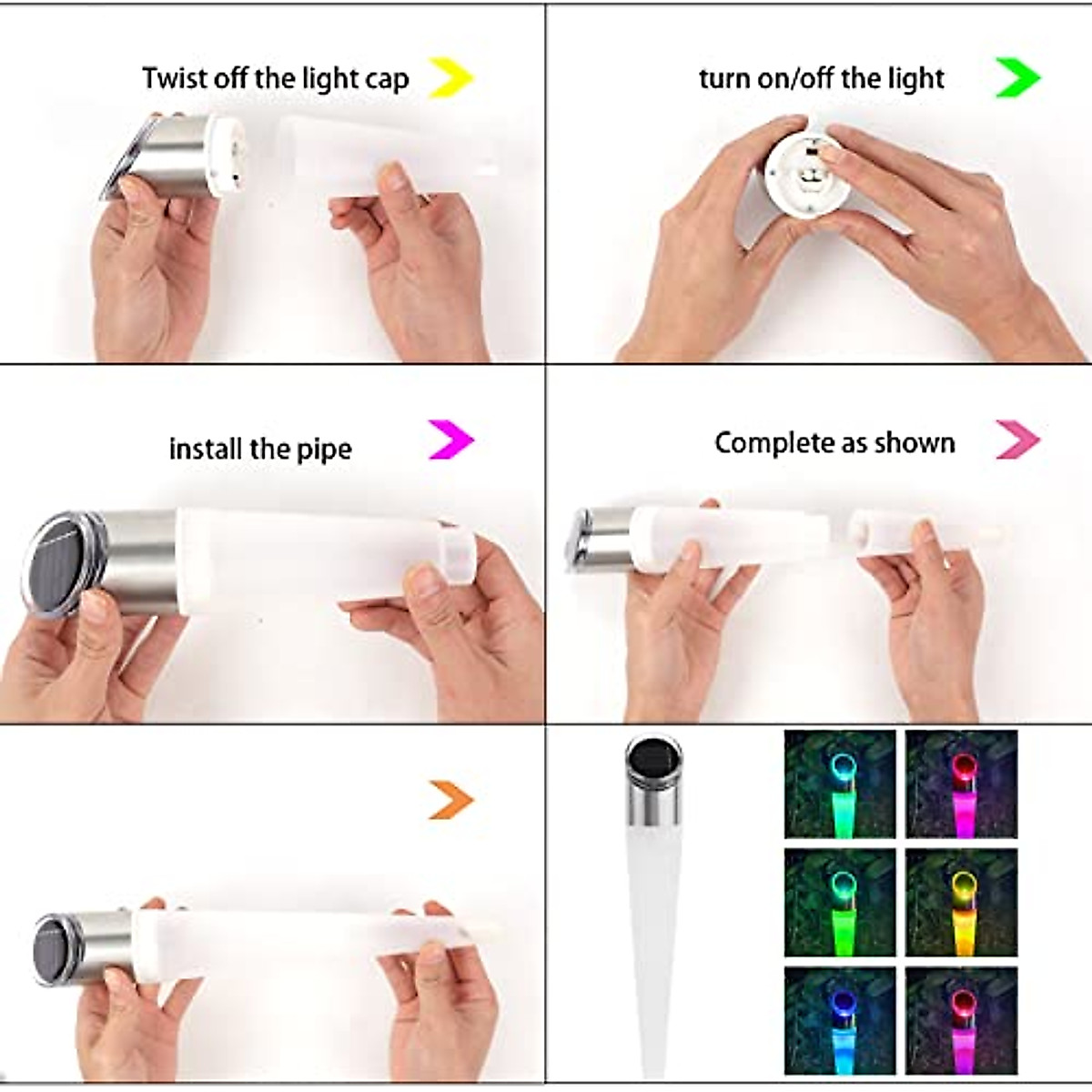 Twist off the light cap

turn on/off the light

install the pipe

Complete as shown