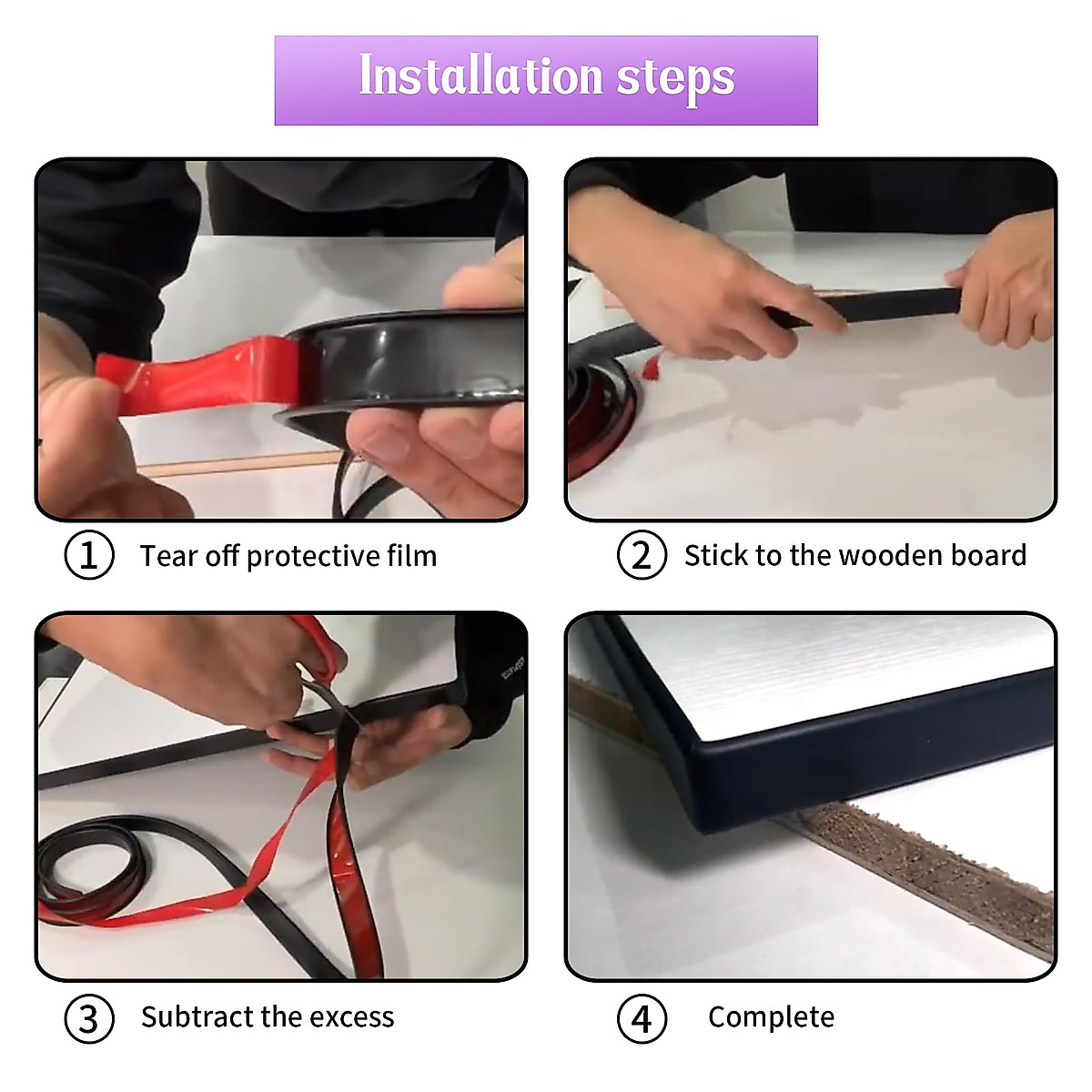 Installation steps

① Tear off protective film

② Stick to the wooden board

③ Subtract the excess

④ Complete