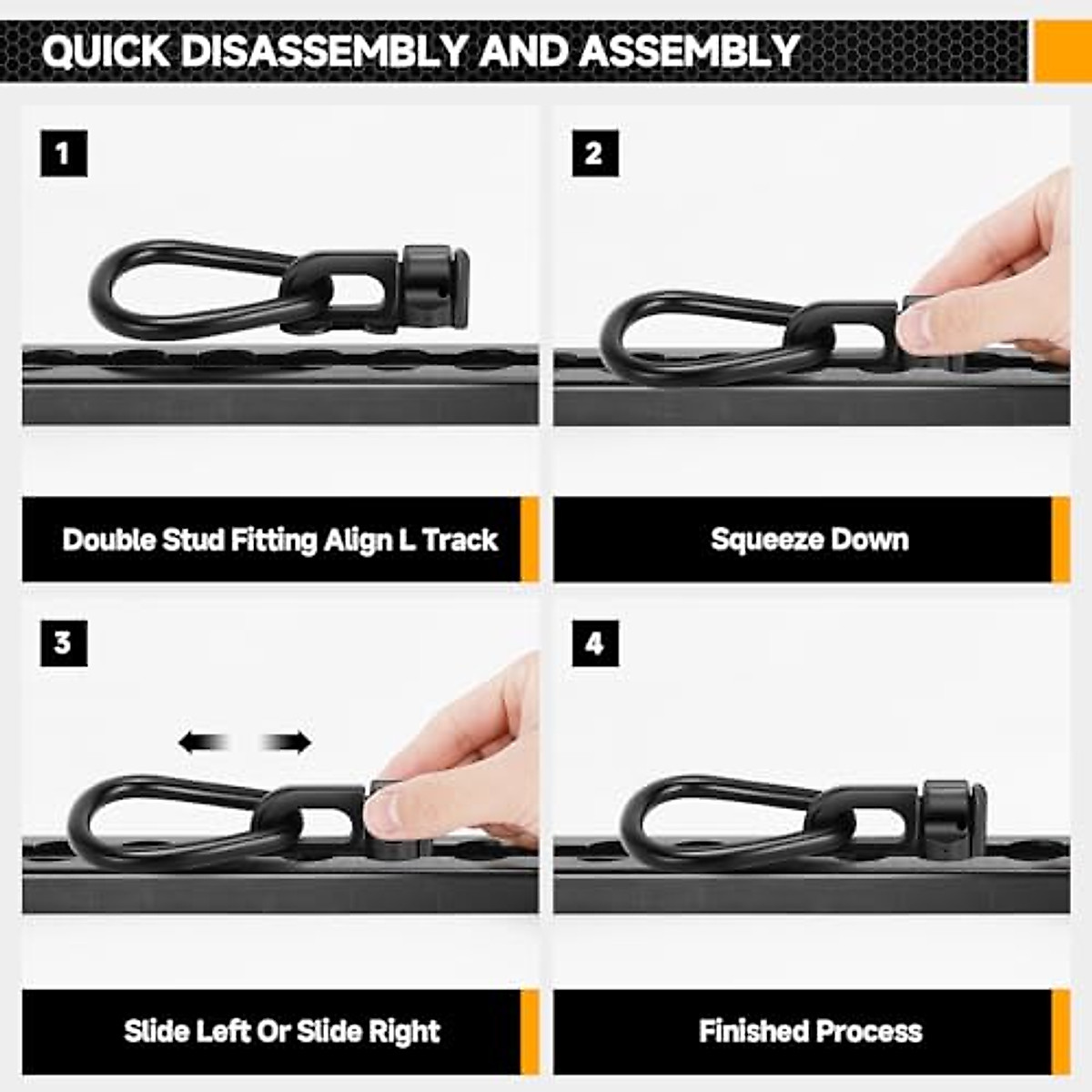 QUICK DISASSEMBLY AND ASSEMBLY

1

Double Stud Fitting Align L Track

2

Squeeze Down

3

Slide Left Or Slide Right

4

Finished Process