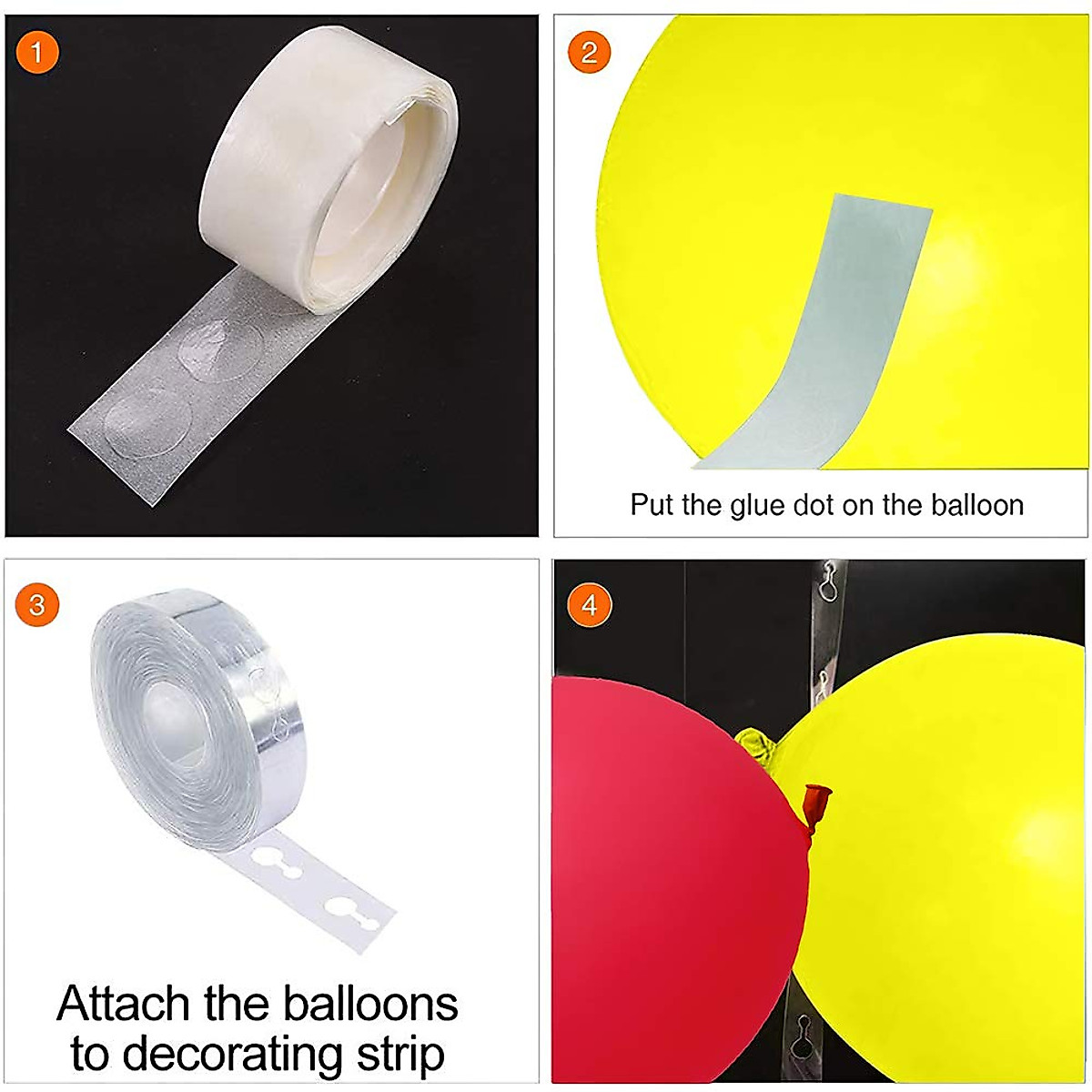 1

2

Put the glue dot on the balloon

3

Attach the balloons to decorating strip

4