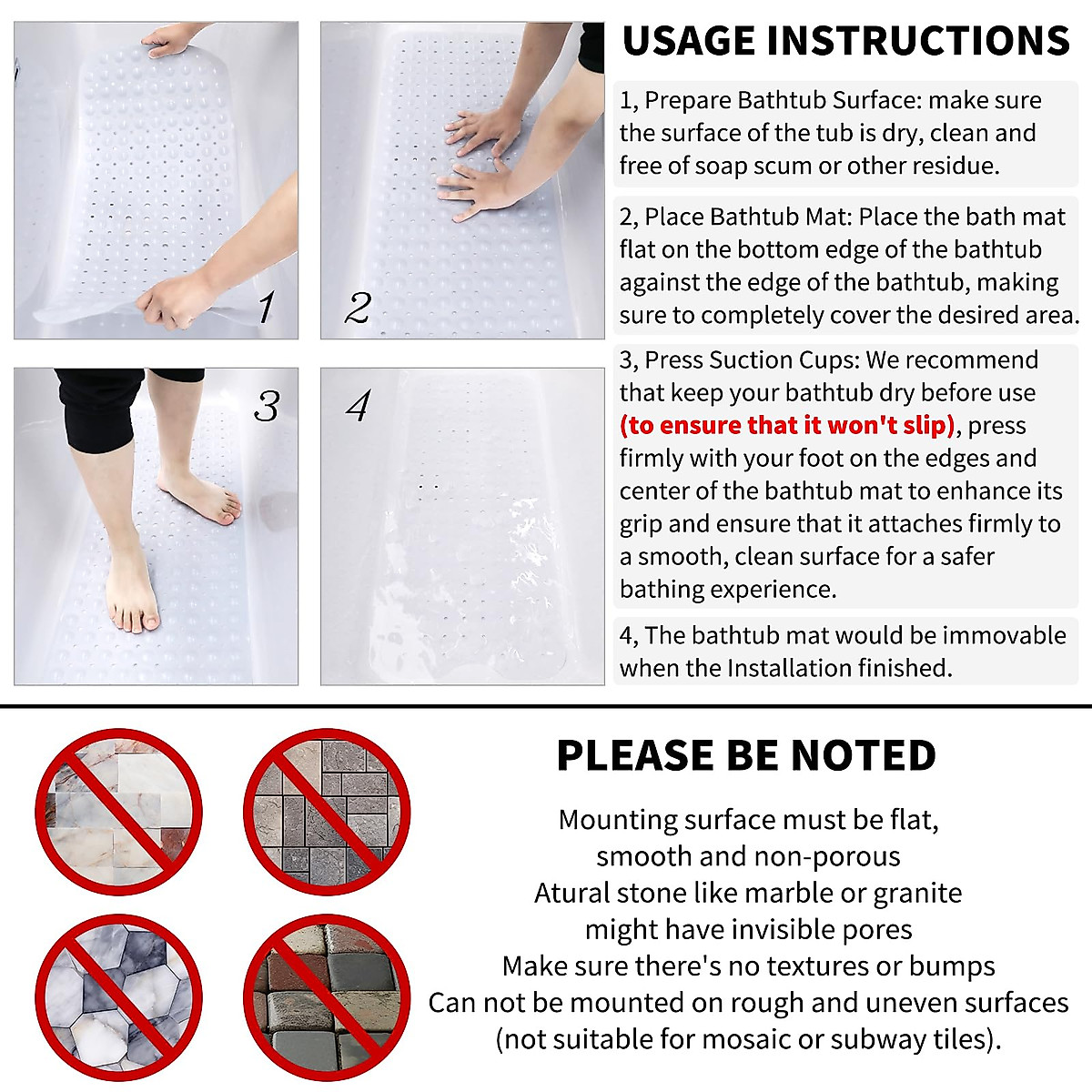 1

2

3

4

USAGE INSTRUCTIONS

1, Prepare Bathtub Surface: make sure the surface of the tub is dry, clean and free of soap scum or other residue.

2, Place Bathtub Mat: Place the bath mat flat on the bottom edge of the bathtub against the edge of the bathtub, making sure to completely cover the desired area.

3, Press Suction Cups: We recommend that keep your bathtub dry before use (to ensure that it won't slip), press firmly with your foot on the edges and center of the bathtub mat to enhance its grip and ensure that it attaches firmly to a smooth, clean surface for a safer bathing experience.

4, The bathtub mat would be immovable when the Installation finished.

PLEASE BE NOTED

Mounting surface must be flat, smooth and non-porous
Atural stone like marble or granite might have invisible pores
Make sure there's no textures or bumps
Can not be mounted on rough and uneven surfaces (not suitable for mosaic or subway tiles).