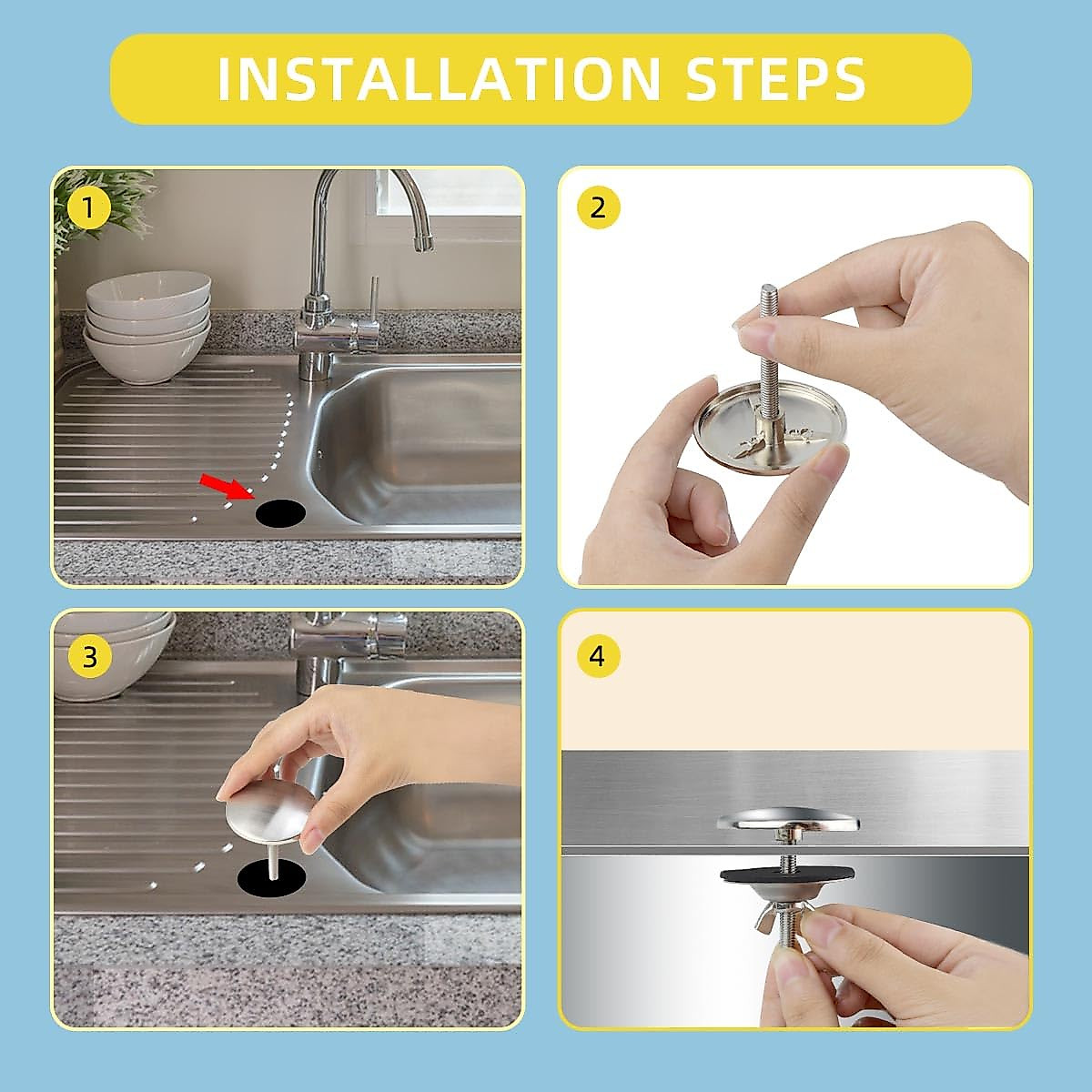 INSTALLATION STEPS

1

2

3

4