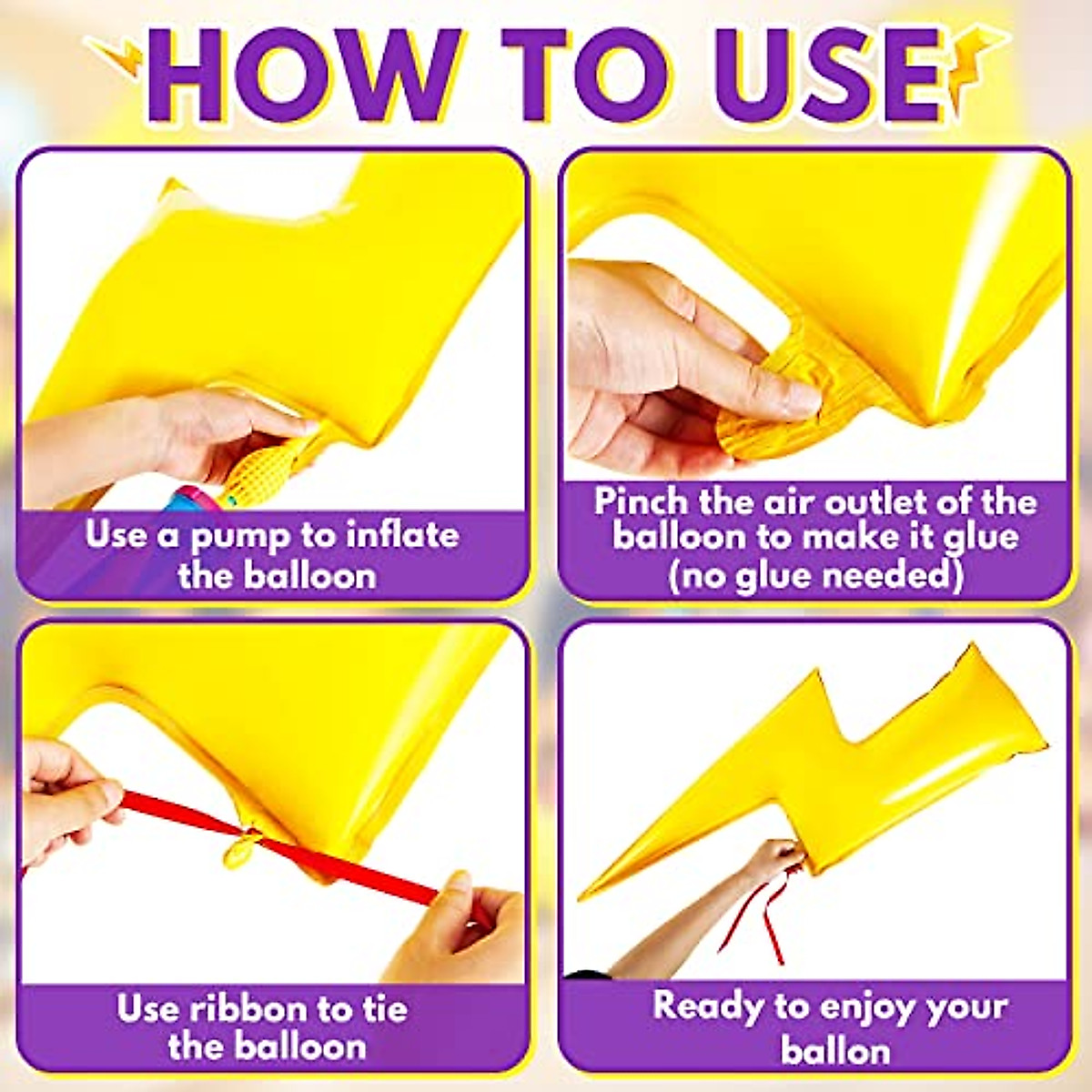 HOW TO USE

Use a pump to inflate the balloon

Pinch the air outlet of the balloon to make it glue (no glue needed)

Use ribbon to tie the balloon

Ready to enjoy your ballon