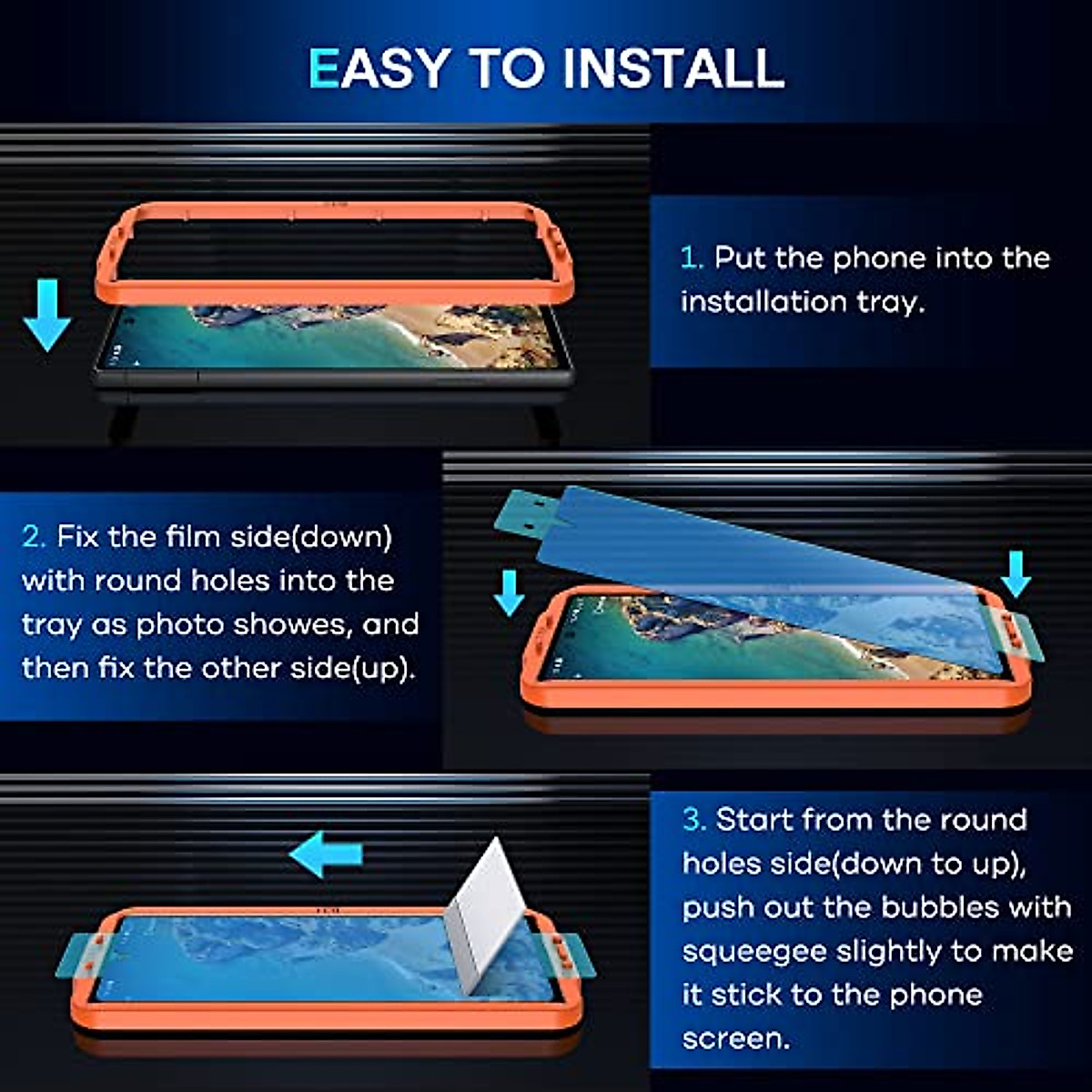 EASY TO INSTALL

1. Put the phone into the installation tray.

2. Fix the film side(down) with round holes into the tray as photo showes, and then fix the other side(up).

3. Start from the round holes side(down to up), push out the bubbles with squeegee slightly to make it stick to the phone screen.