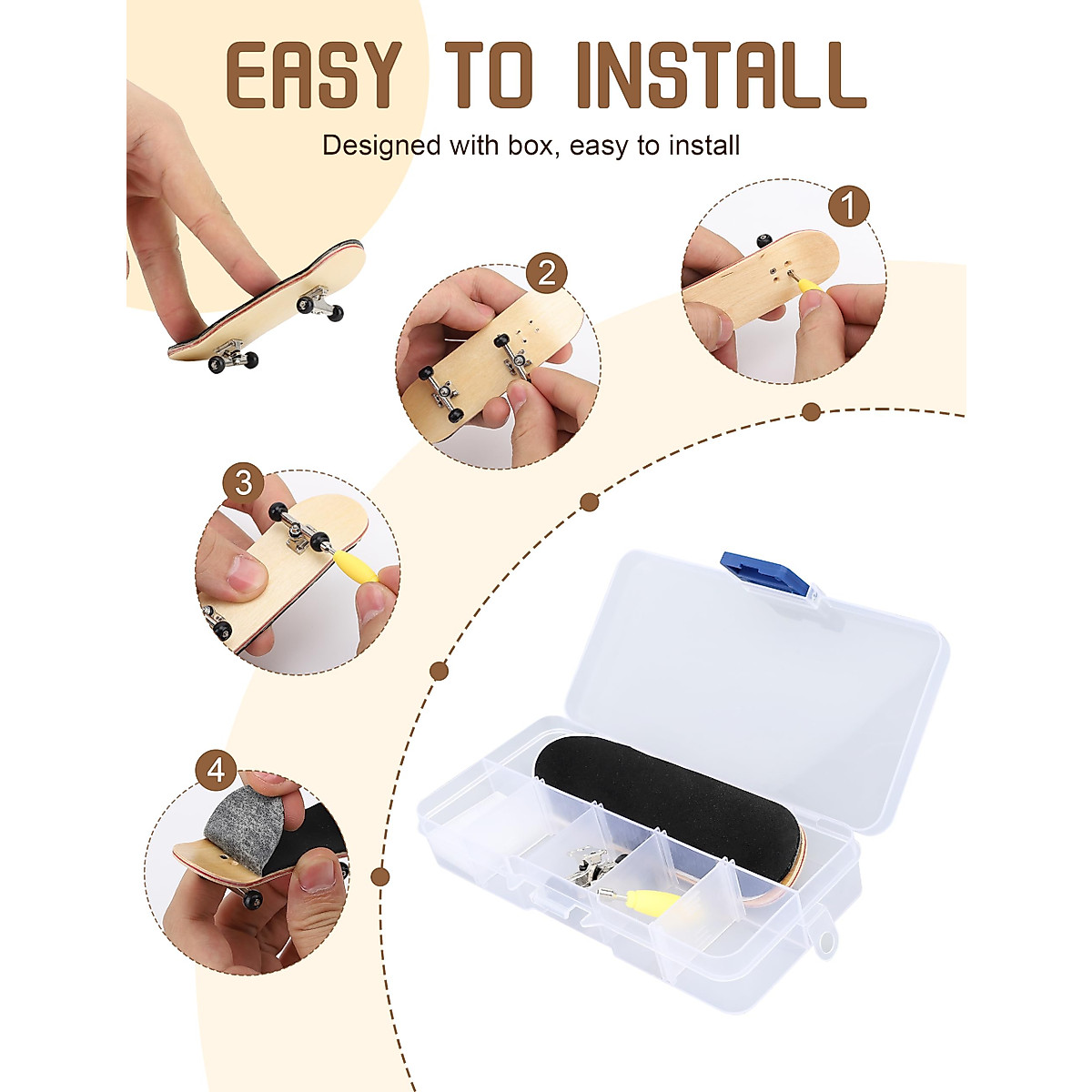 EASY TO INSTALL

Designed with box, easy to install

1

2

3

4