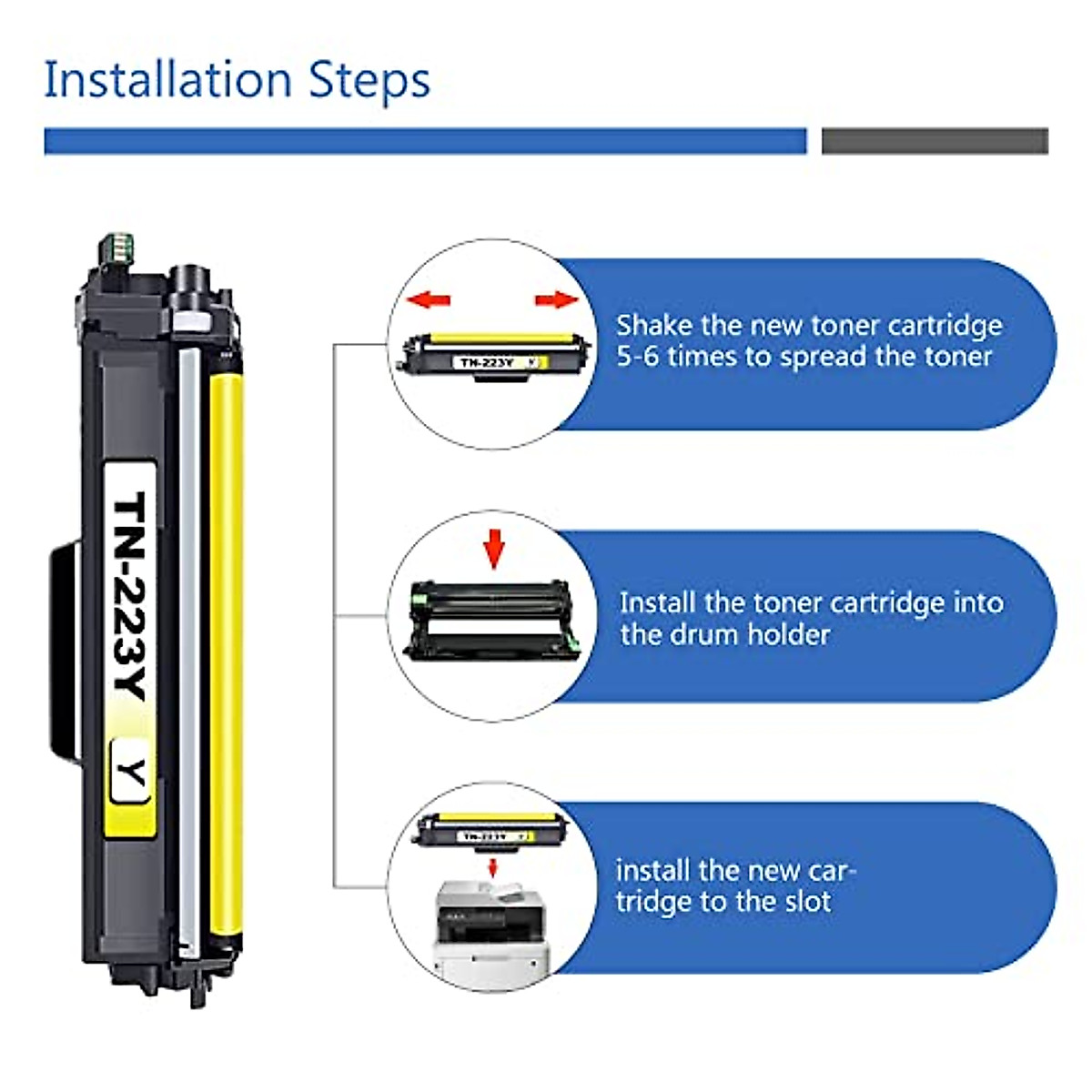 Installation Steps

TN-223Y
Y

TN-223Y Y

Shake the new toner cartridge 5-6 times to spread the toner

Install the toner cartridge into the drum holder

TN-223Y Y

install the new cartridge to the slot