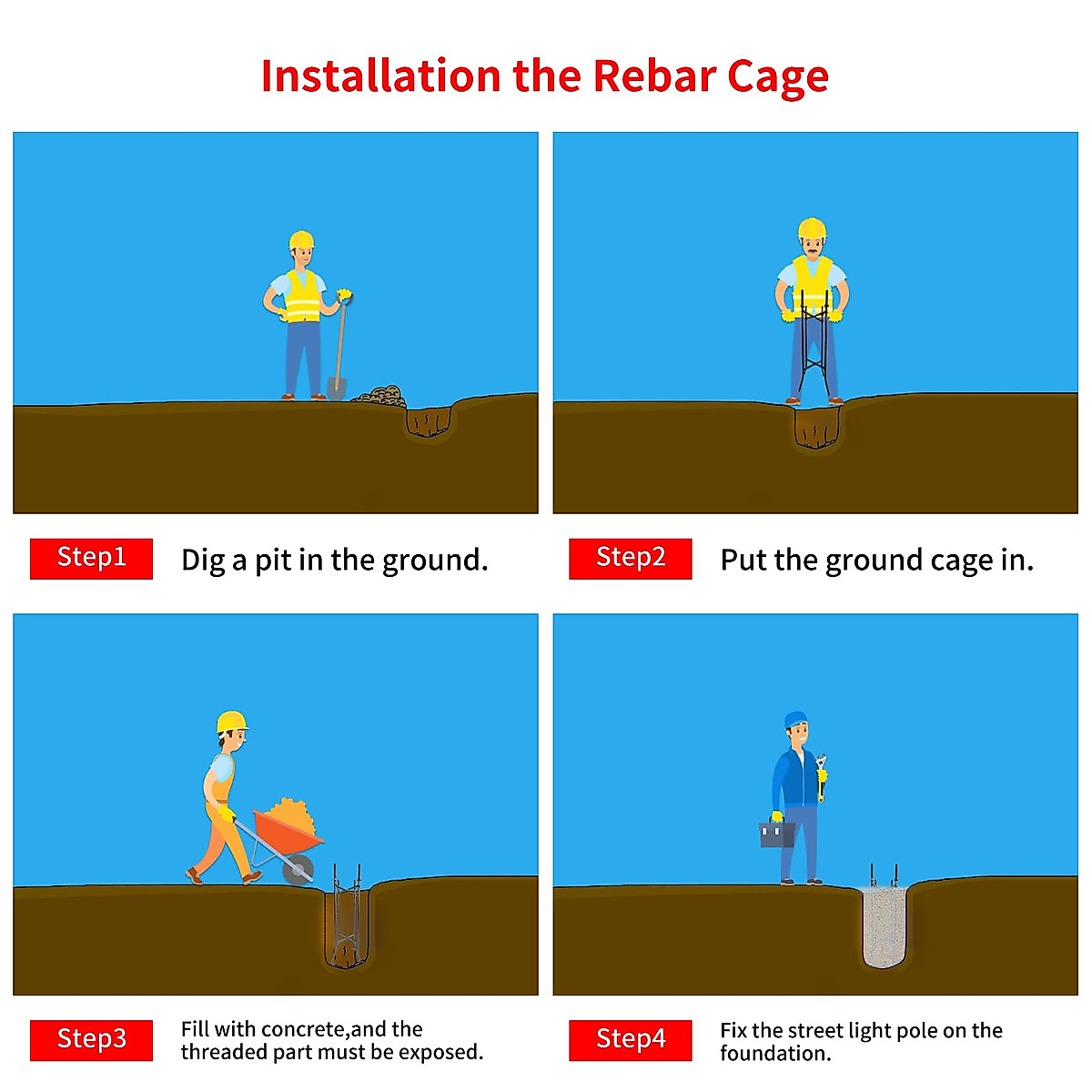 Installation the Rebar Cage

Step1 Dig a pit in the ground.

Step2 Put the ground cage in.

Step3 Fill with concrete,and the threaded part must be exposed.

Step4 Fix the street light pole on the foundation.