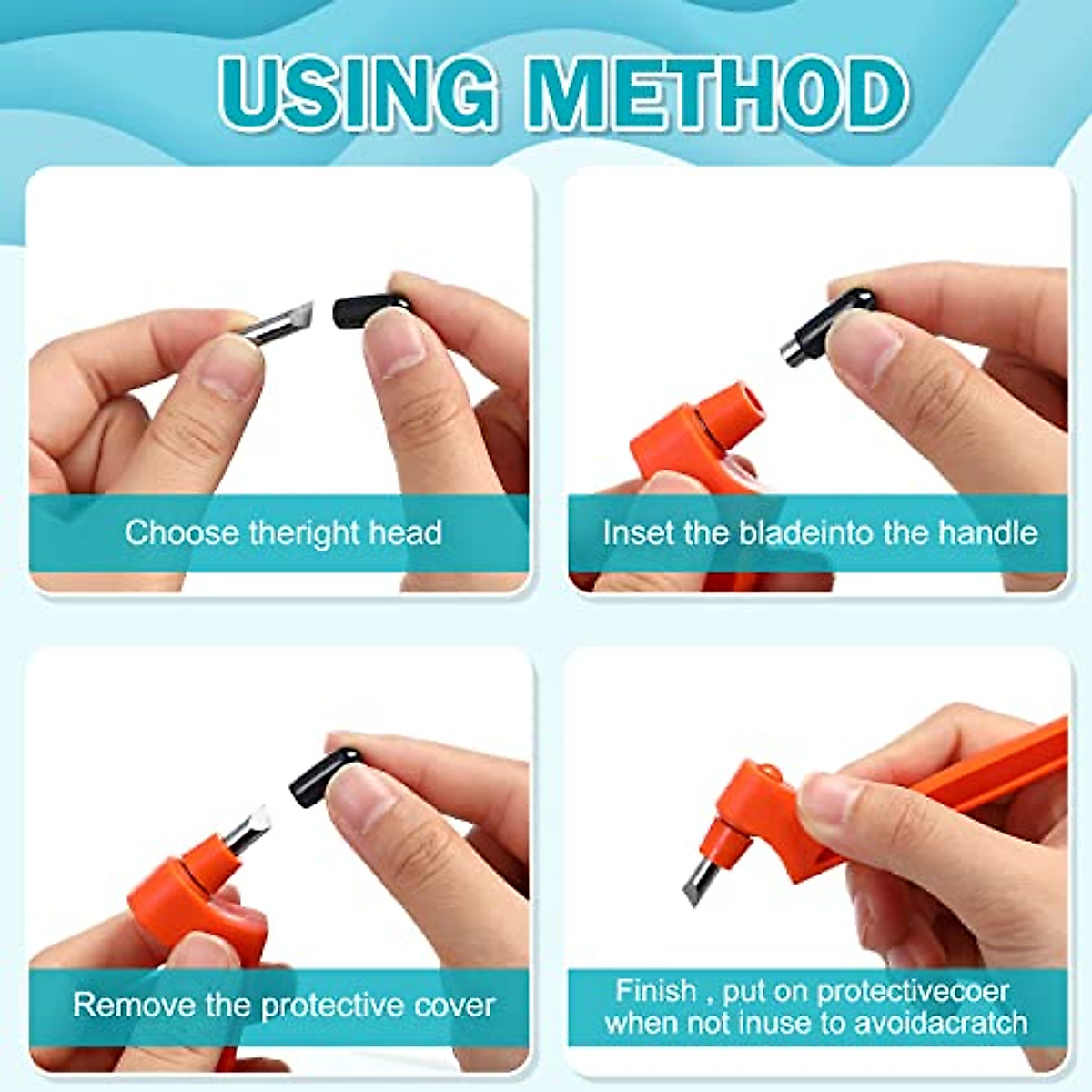 USING METHOD

Choose theright head

Inset the bladeinto the handle

Remove the protective cover

Finish , put on protectivecoer when not inuse to avoidacratch