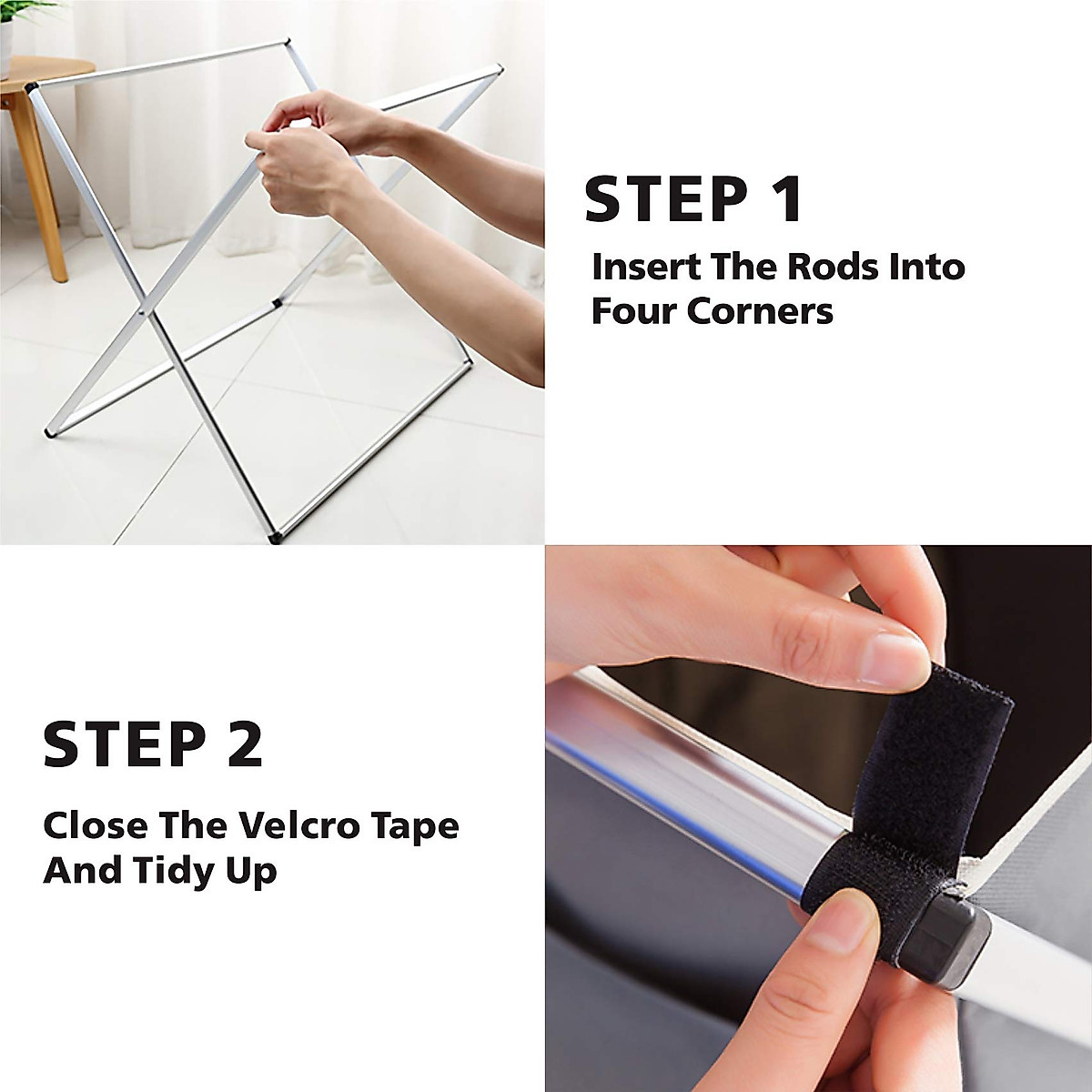 STEP 1

Insert The Rods Into Four Corners

STEP 2

Close The Velcro Tape And Tidy Up