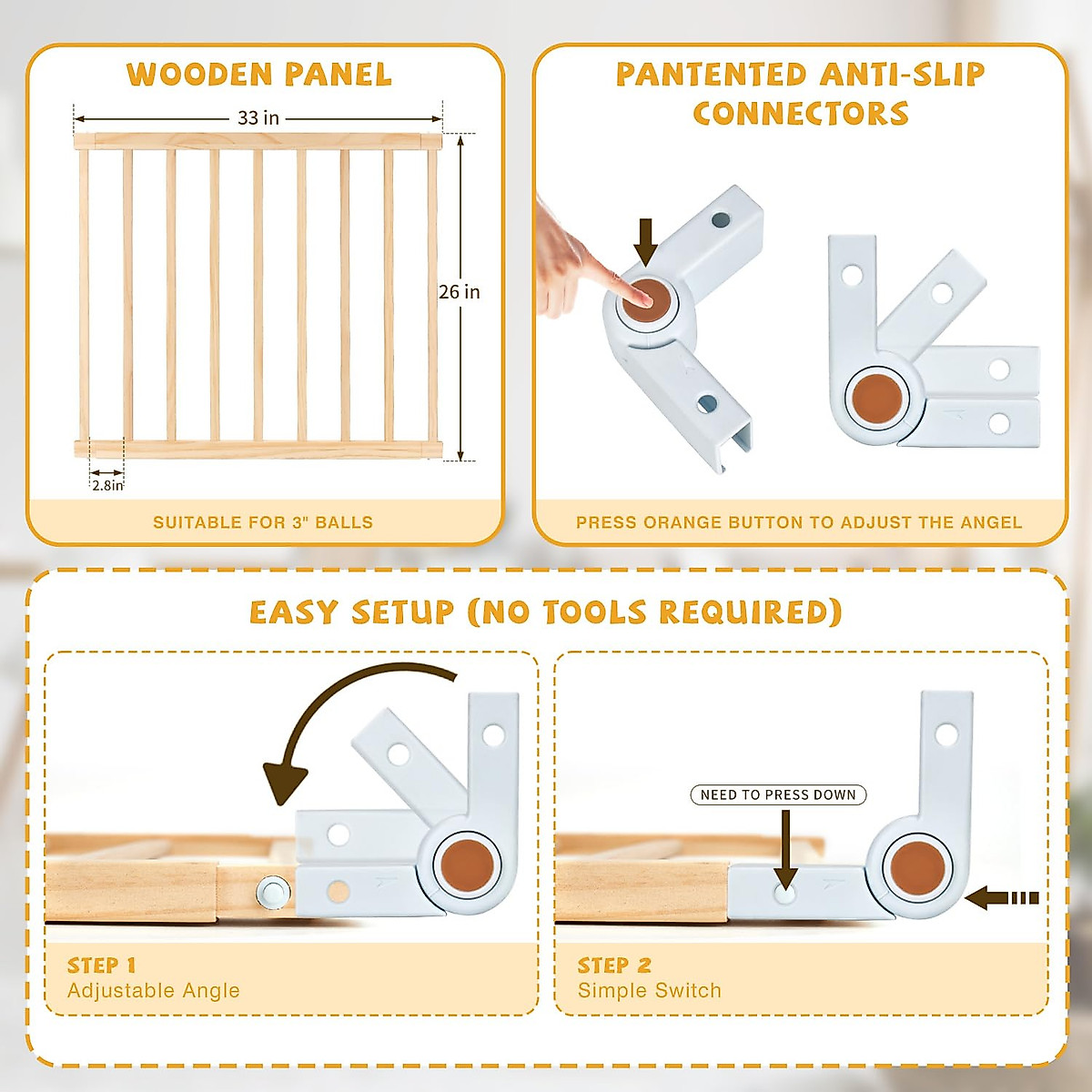 WOODEN PANEL

33 in

26 in

2.8in

SUITABLE FOR 3" BALLS

PANTENTED ANTI-SLIP CONNECTORS

PRESS ORANGE BUTTON TO ADJUST THE ANGEL

EASY SETUP (NO TOOLS REQUIRED)

STEP 1
Adjustable Angle

NEED TO PRESS DOWN

STEP 2
Simple Switch