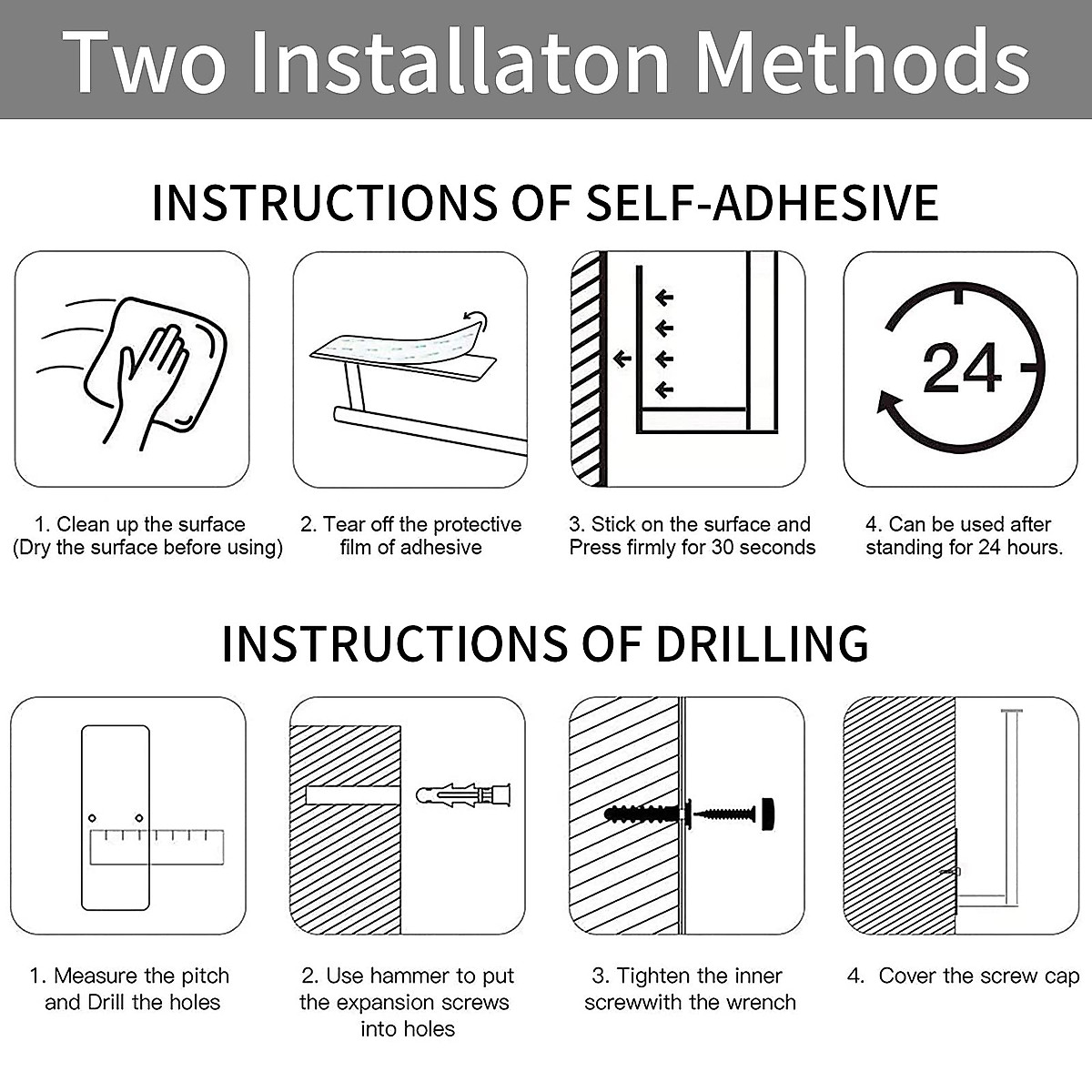 Two Installaton Methods

INSTRUCTIONS OF SELF-ADHESIVE

24

1. Clean up the surface (Dry the surface before using)

2. Tear off the protective film of adhesive

3. Stick on the surface and Press firmly for 30 seconds

4. Can be used after standing for 24 hours.

INSTRUCTIONS OF DRILLING

1. Measure the pitch and Drill the holes

2. Use hammer to put the expansion screws into holes

3. Tighten the inner screwwith the wrench

4. Cover the screw cap