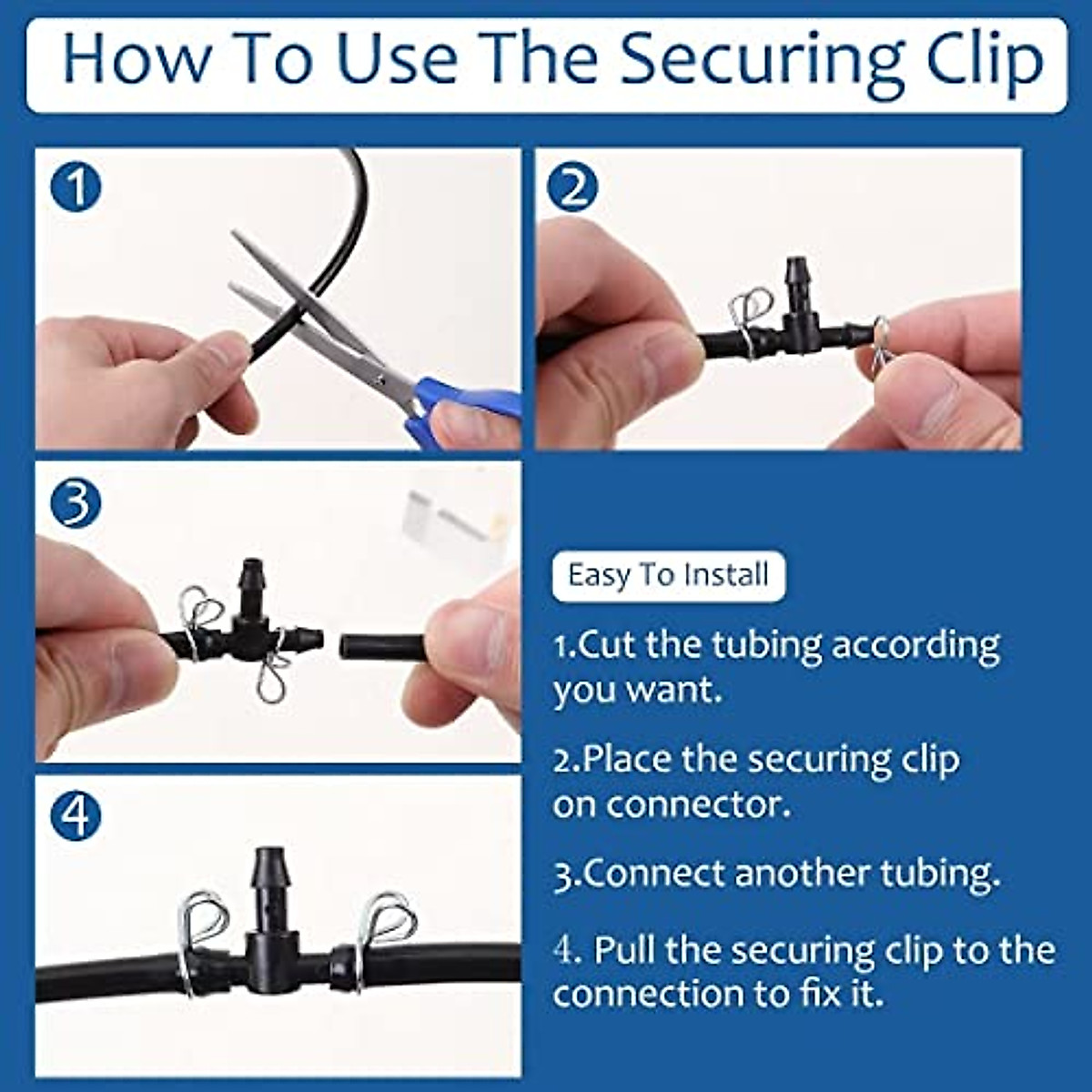 How To Use The Securing Clip

1

2

3

4

Easy To Install

1.Cut the tubing according you want.

2.Place the securing clip on connector.

3.Connect another tubing.

4. Pull the securing clip to the connection to fix it.