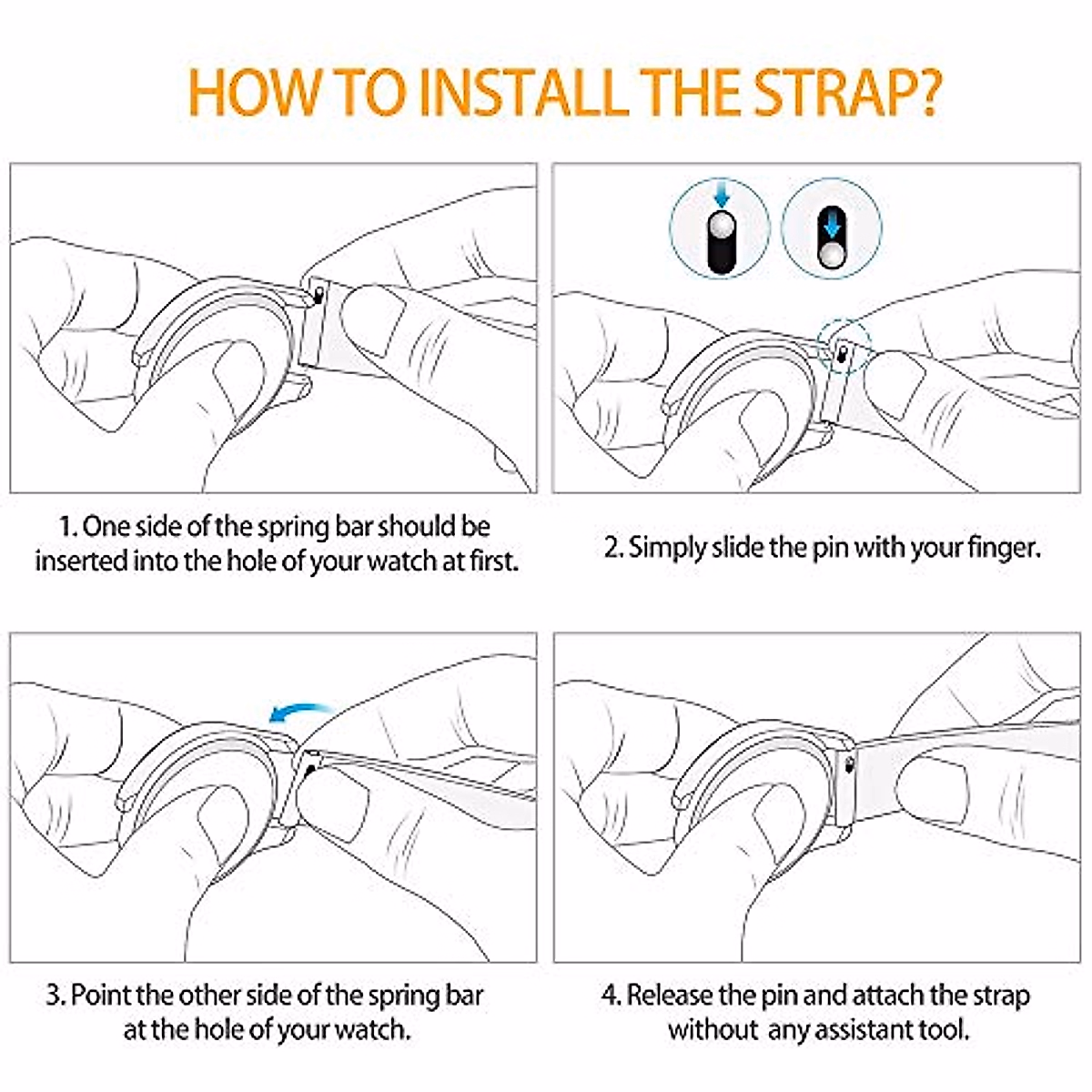 HOW TO INSTALL THE STRAP?

1. One side of the spring bar should be inserted into the hole of your watch at first.

2. Simply slide the pin with your finger.

3. Point the other side of the spring bar at the hole of your watch.

4. Release the pin and attach the strap without any assistant tool.