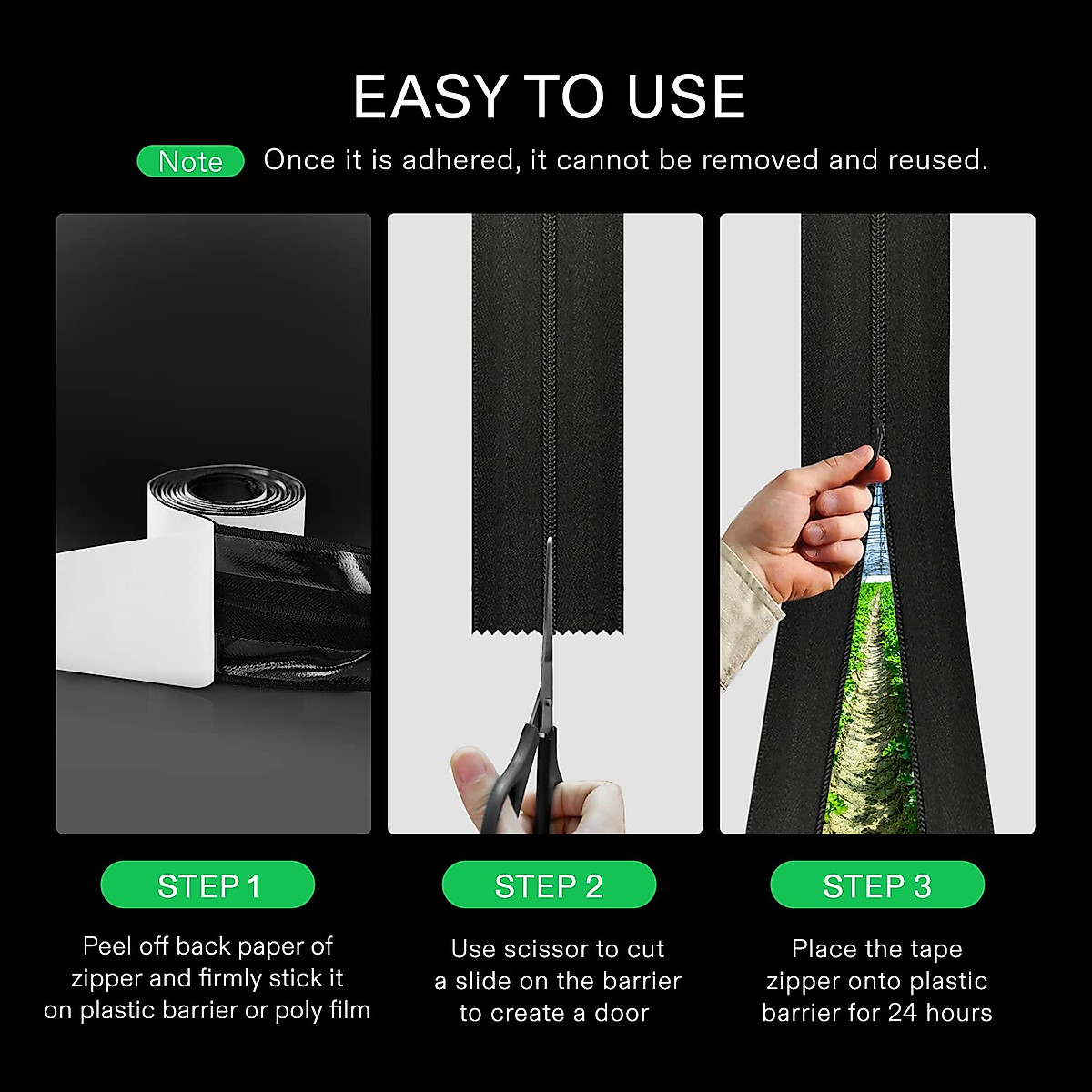 EASY TO USE

Note Once it is adhered, it cannot be removed and reused.

STEP 1

Peel off back paper of zipper and firmly stick it on plastic barrier or poly film

STEP 2

Use scissor to cut a slide on the barrier to create a door

STEP 3

Place the tape zipper onto plastic barrier for 24 hours