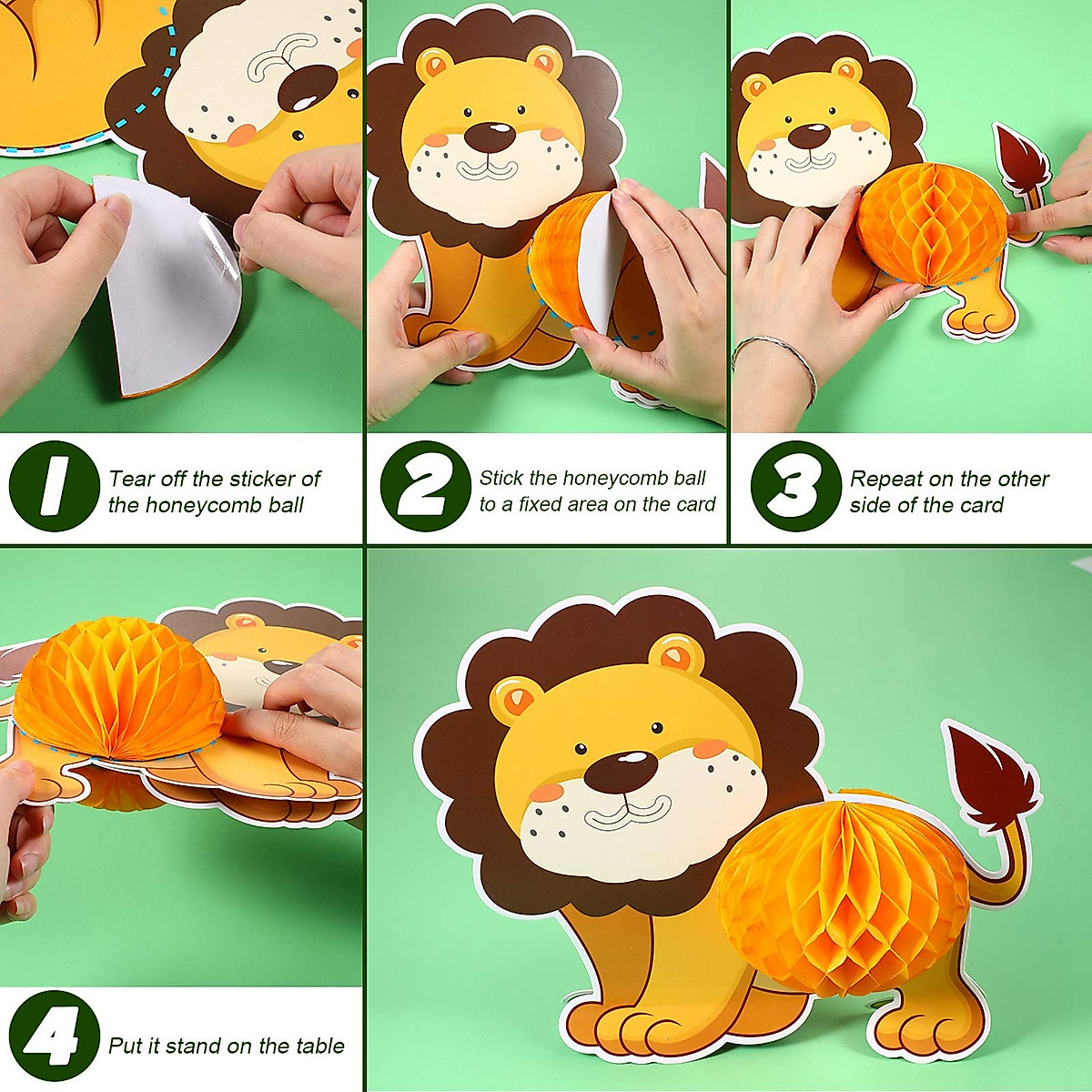 1 Tear off the sticker of the honeycomb ball

2 Stick the honeycomb ball to a fixed area on the card

3 Repeat on the other side of the card

4 Put it stand on the table