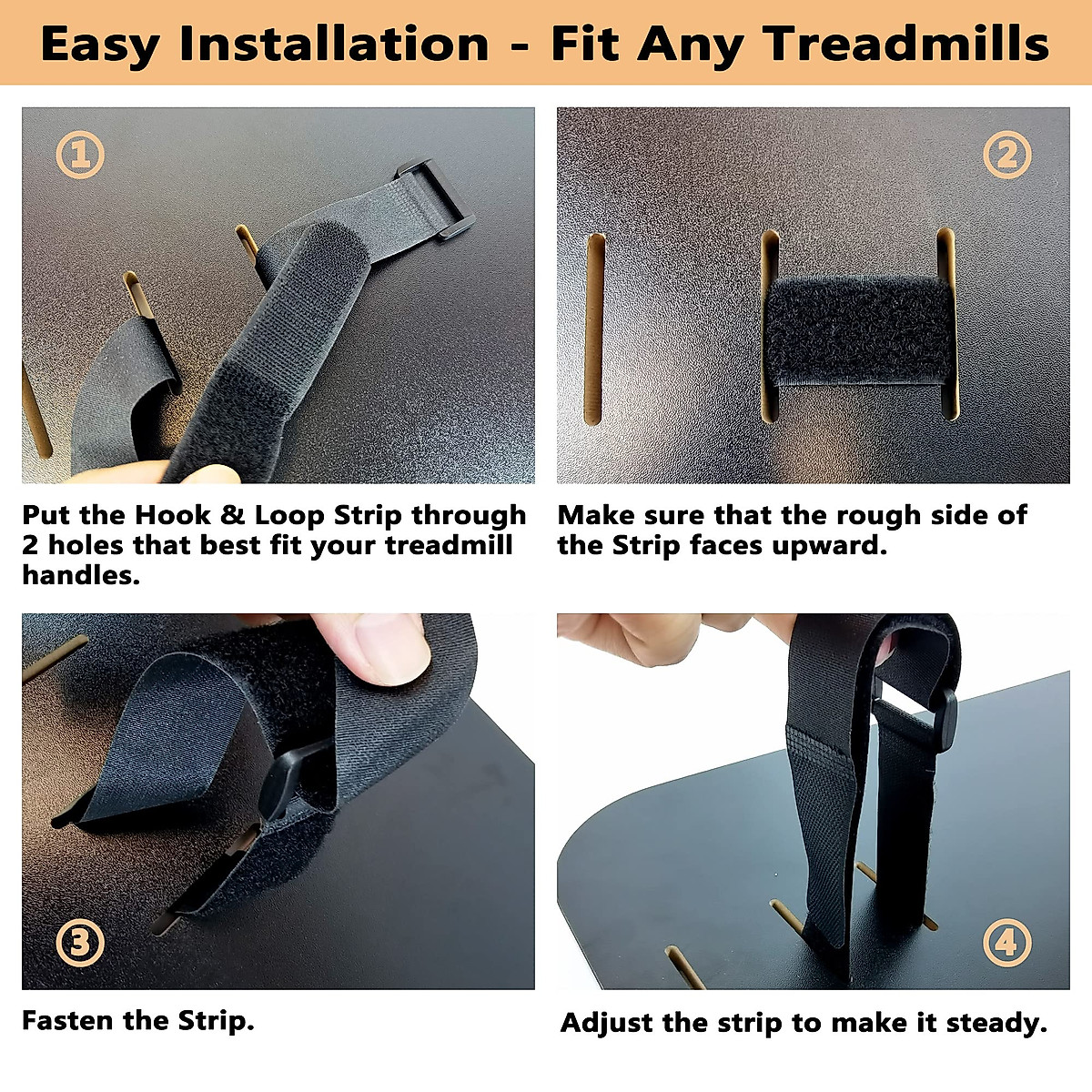 Easy Installation - Fit Any Treadmills

①

Put the Hook & Loop Strip through 2 holes that best fit your treadmill handles.

②

Make sure that the rough side of the Strip faces upward.

③

Fasten the Strip.

④

Adjust the strip to make it steady.