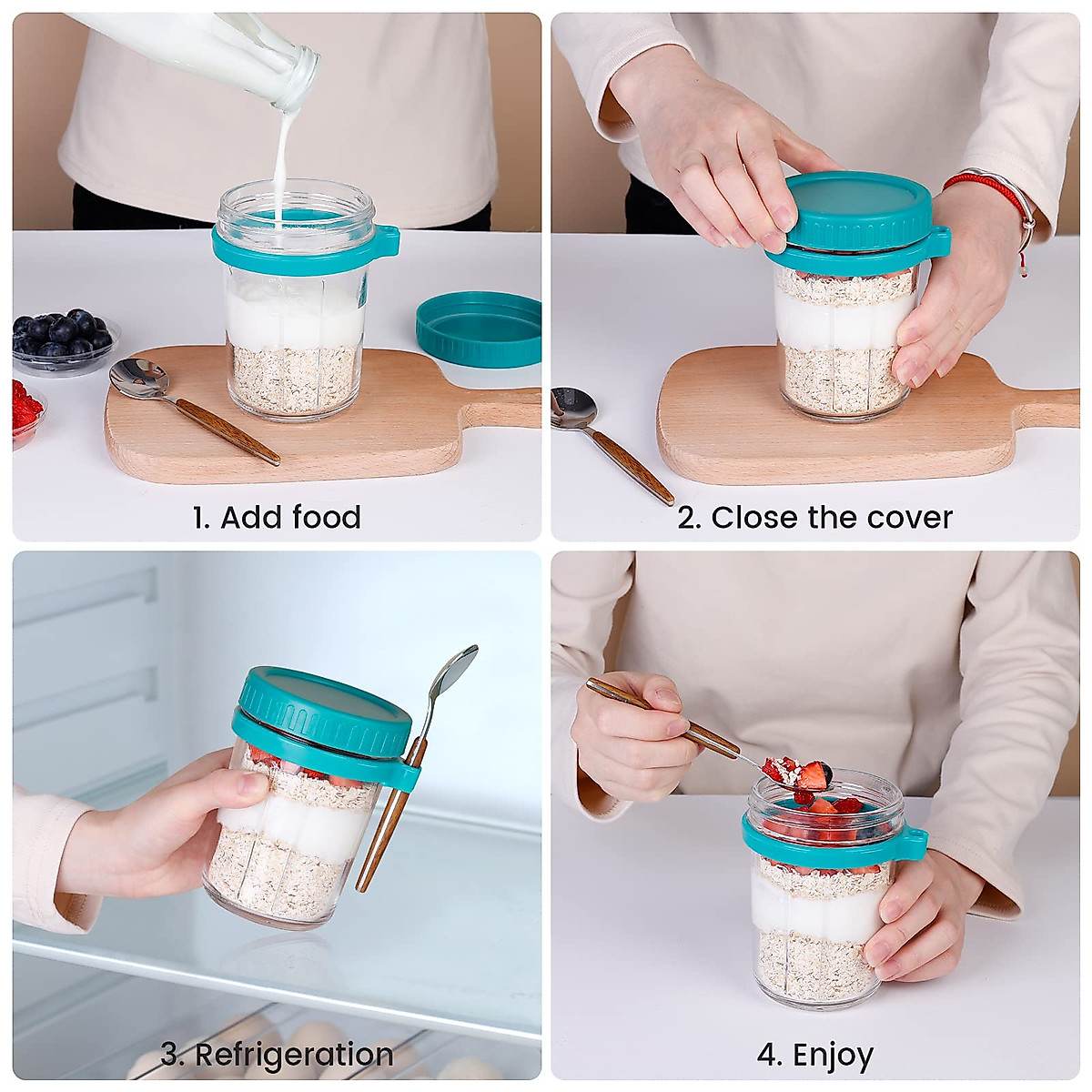 1. Add food

2. Close the cover

3. Refrigeration

4. Enjoy