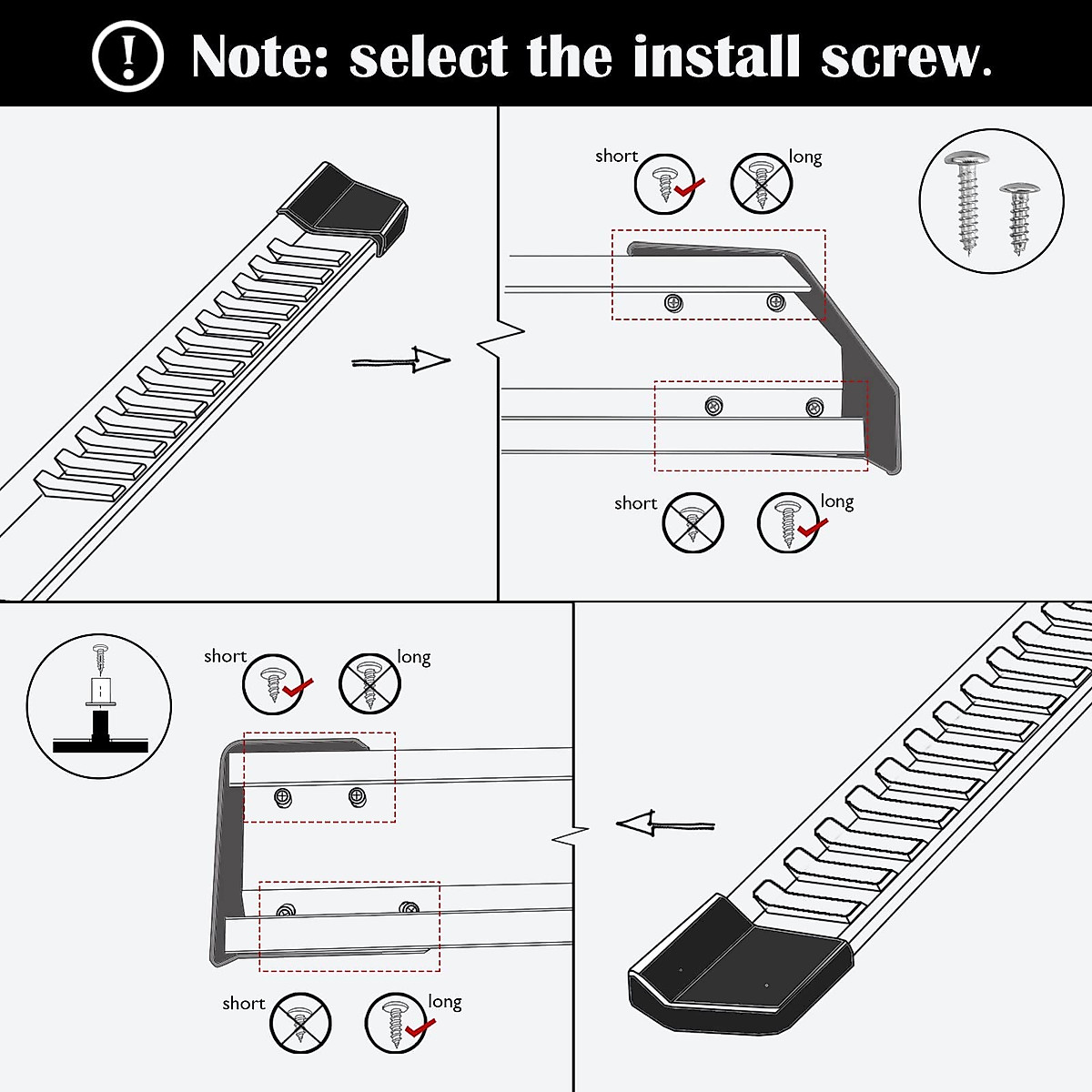 ! Note: select the install screw.

short long

short long

short long

short long