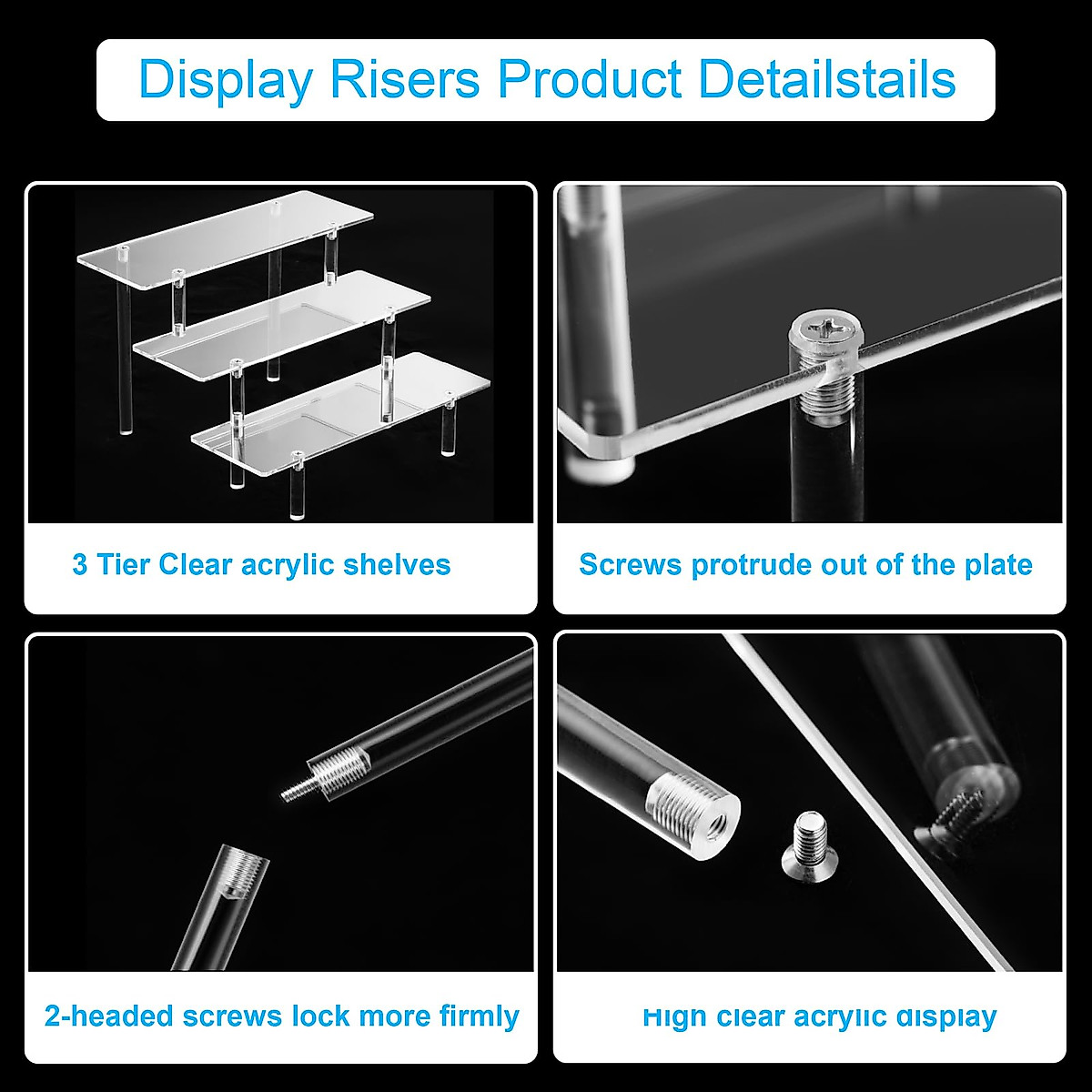 Display Risers Product Detailstails

3 Tier Clear acrylic shelves

Screws protrude out of the plate

2-headed screws lock more firmly

High clear acrylic display