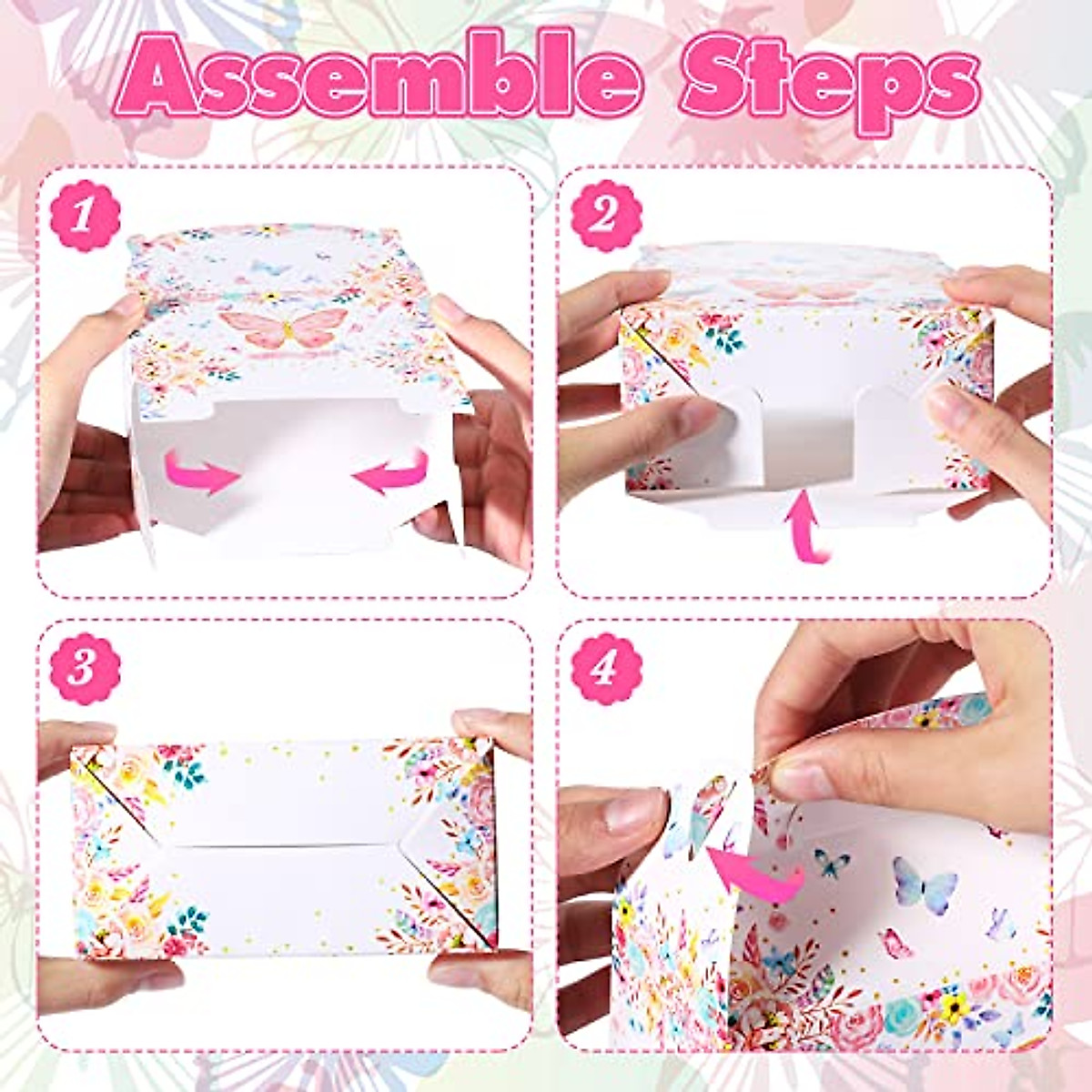 Assemble Steps

1

2

3

4