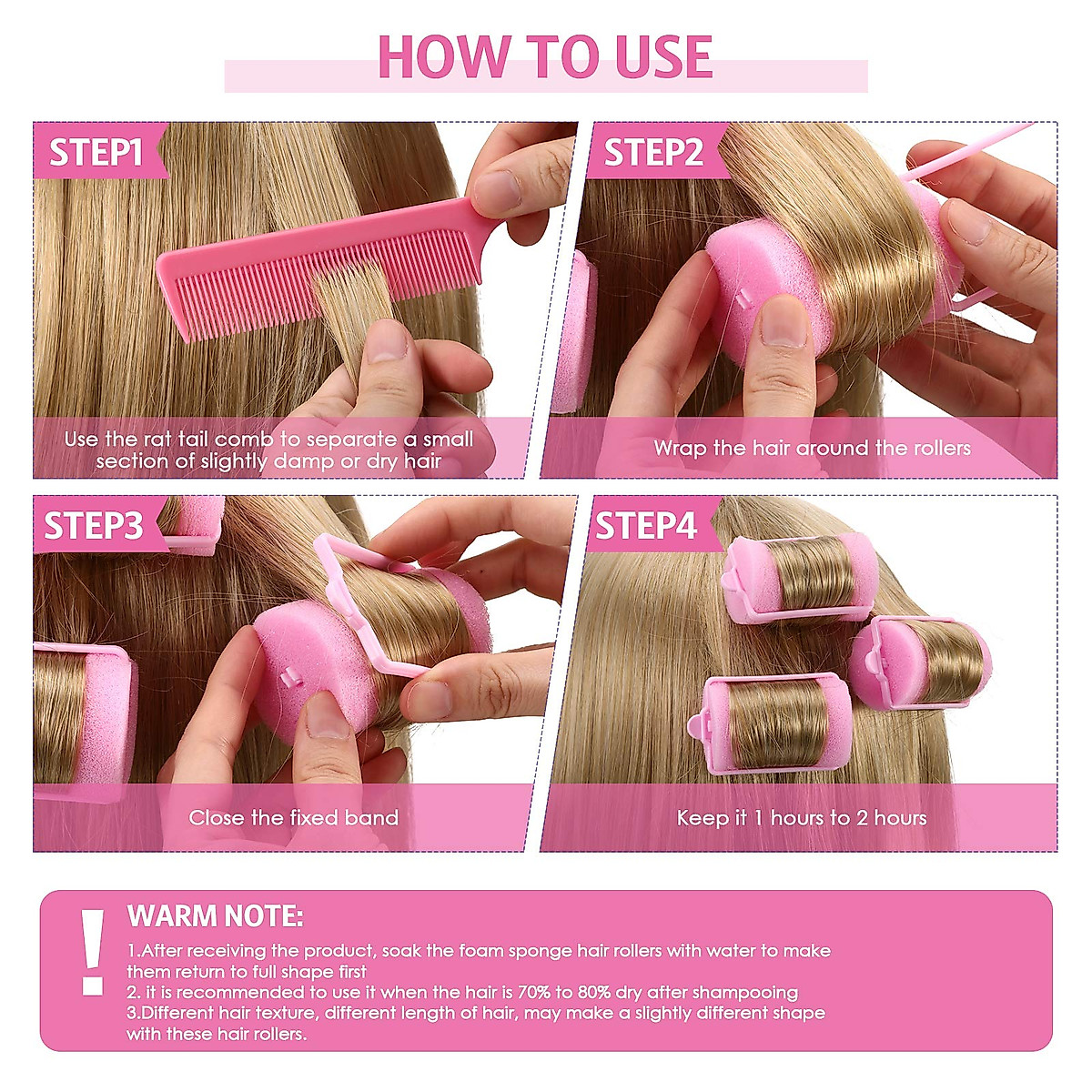 HOW TO USE

STEP1
Use the rat tail comb to separate a small section of slightly damp or dry hair

STEP2
Wrap the hair around the rollers

STEP3
Close the fixed band

STEP4
Keep it 1 hours to 2 hours

!
WARM NOTE:
1.After receiving the product, soak the foam sponge hair rollers with water to make them return to full shape first
2. it is recommended to use it when the hair is 70% to 80% dry after shampooing
3.Different hair texture, different length of hair, may make a slightly different shape with these hair rollers.