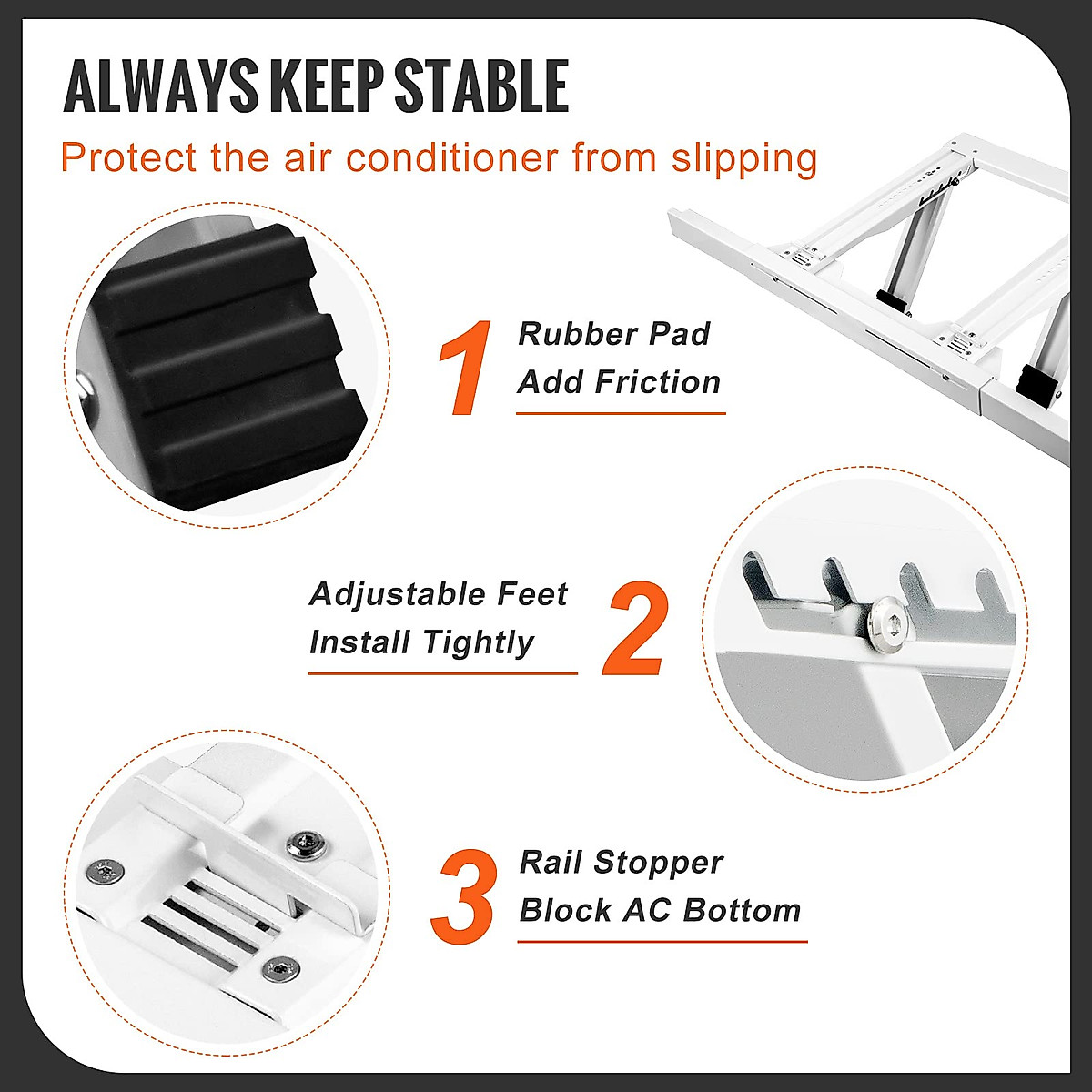 ALWAYS KEEP STABLE
Protect the air conditioner from slipping

1 Rubber Pad
Add Friction

Adjustable Feet
Install Tightly 2

3 Rail Stopper
Block AC Bottom