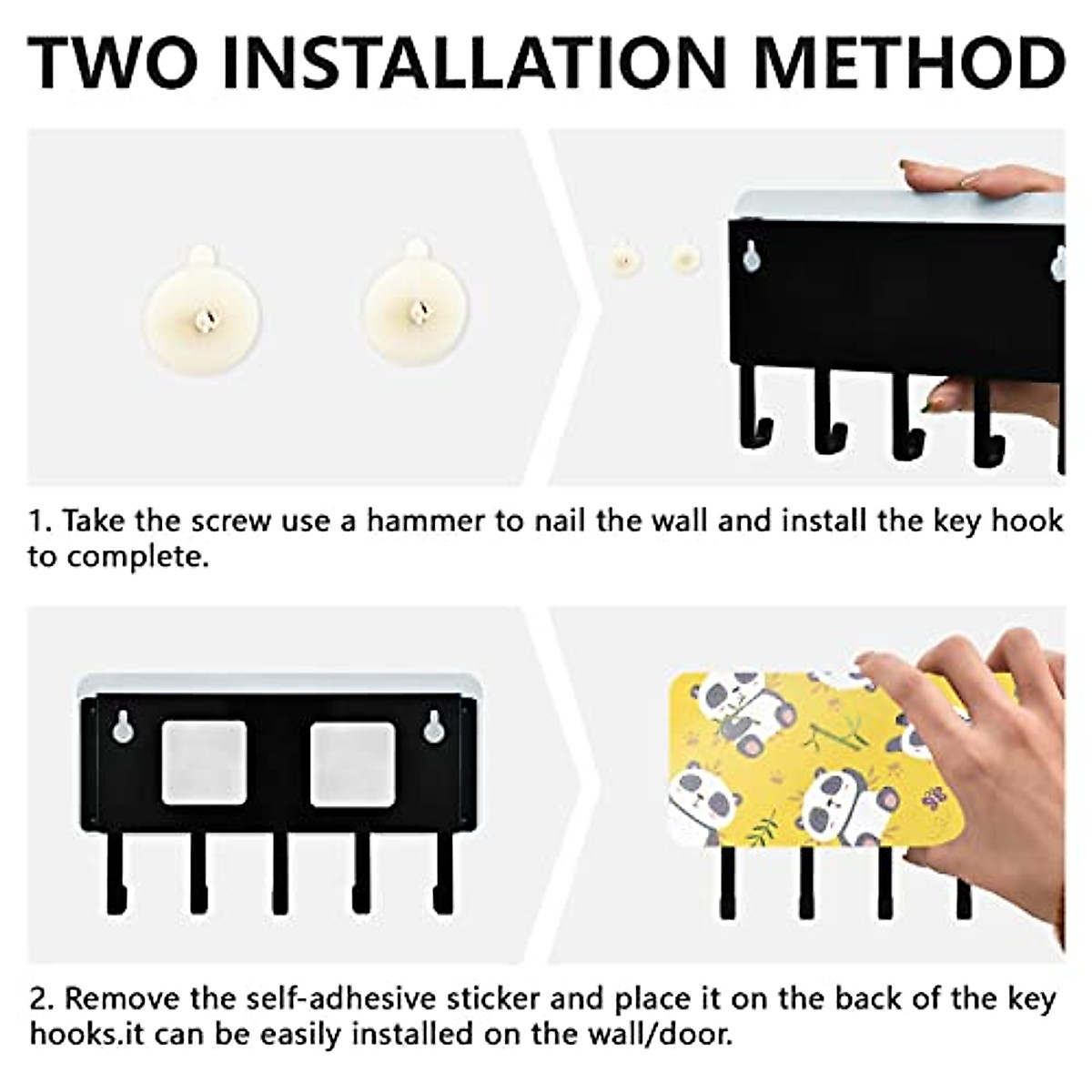 TWO INSTALLATION METHOD

1. Take the screw use a hammer to nail the wall and install the key hook to complete.

2. Remove the self-adhesive sticker and place it on the back of the key hooks.it can be easily installed on the wall/door.