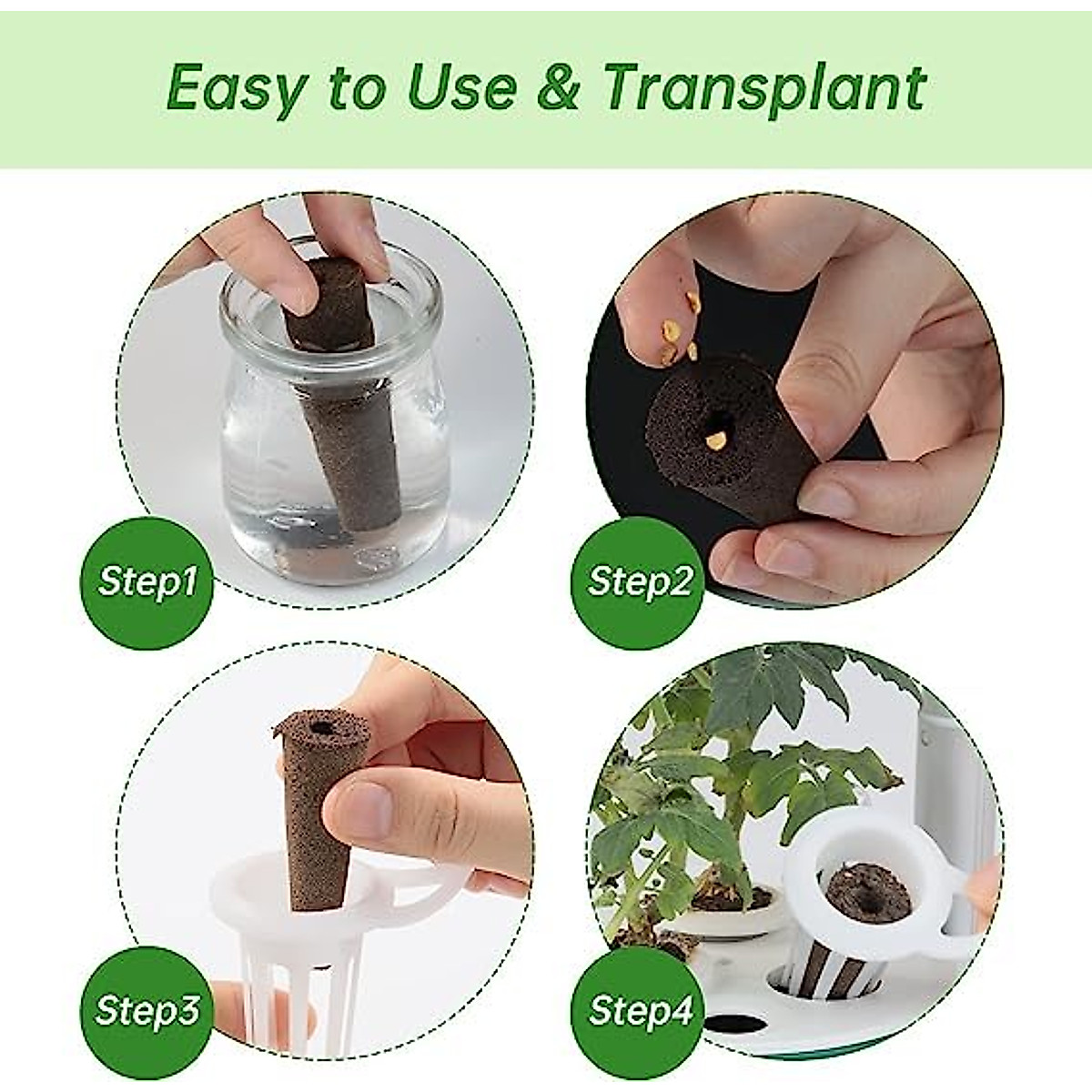 Easy to Use & Transplant

Step1

Step2

Step3

Step4