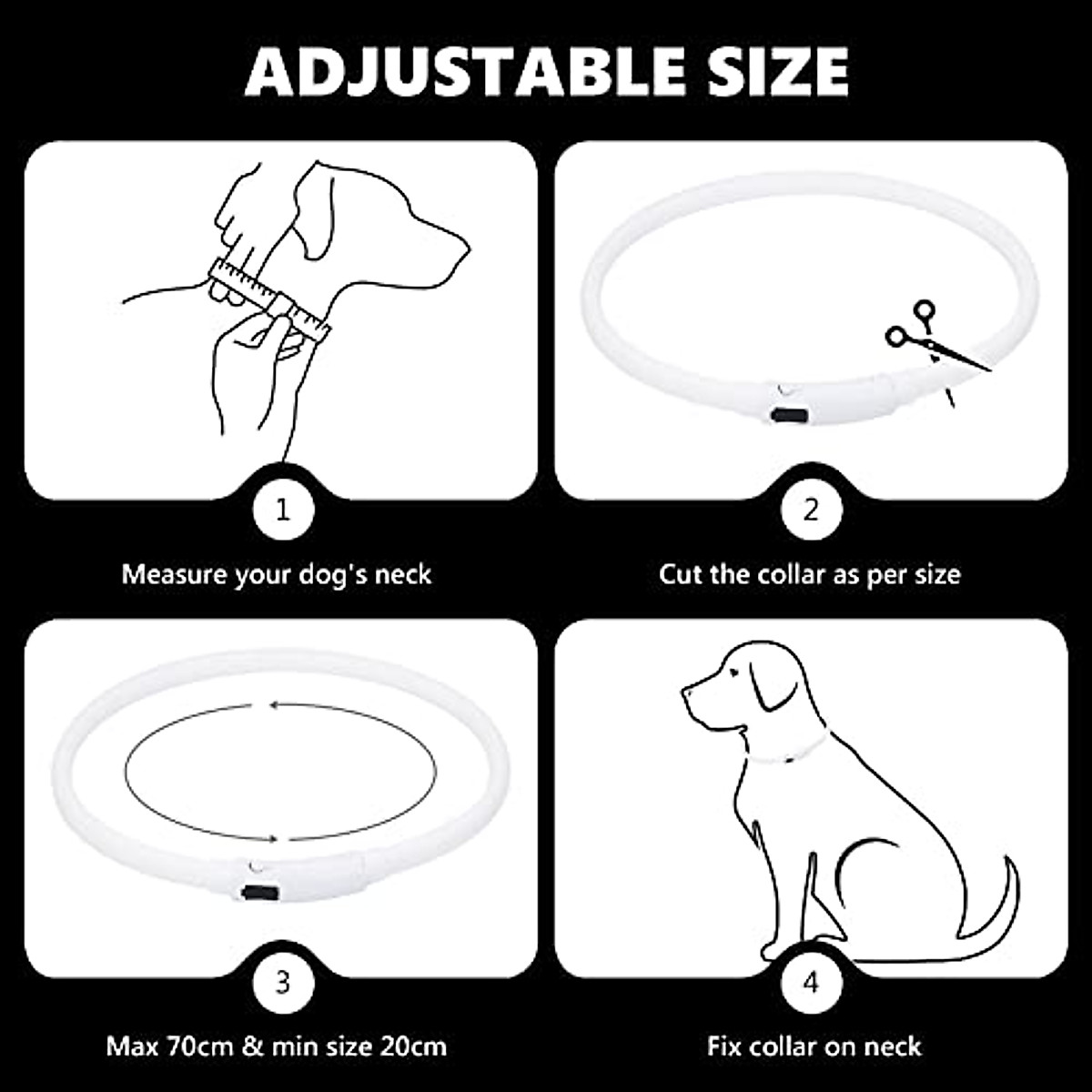 ADJUSTABLE SIZE

1

Measure your dog's neck

2

Cut the collar as per size

3

Max 70cm & min size 20cm

4

Fix collar on neck