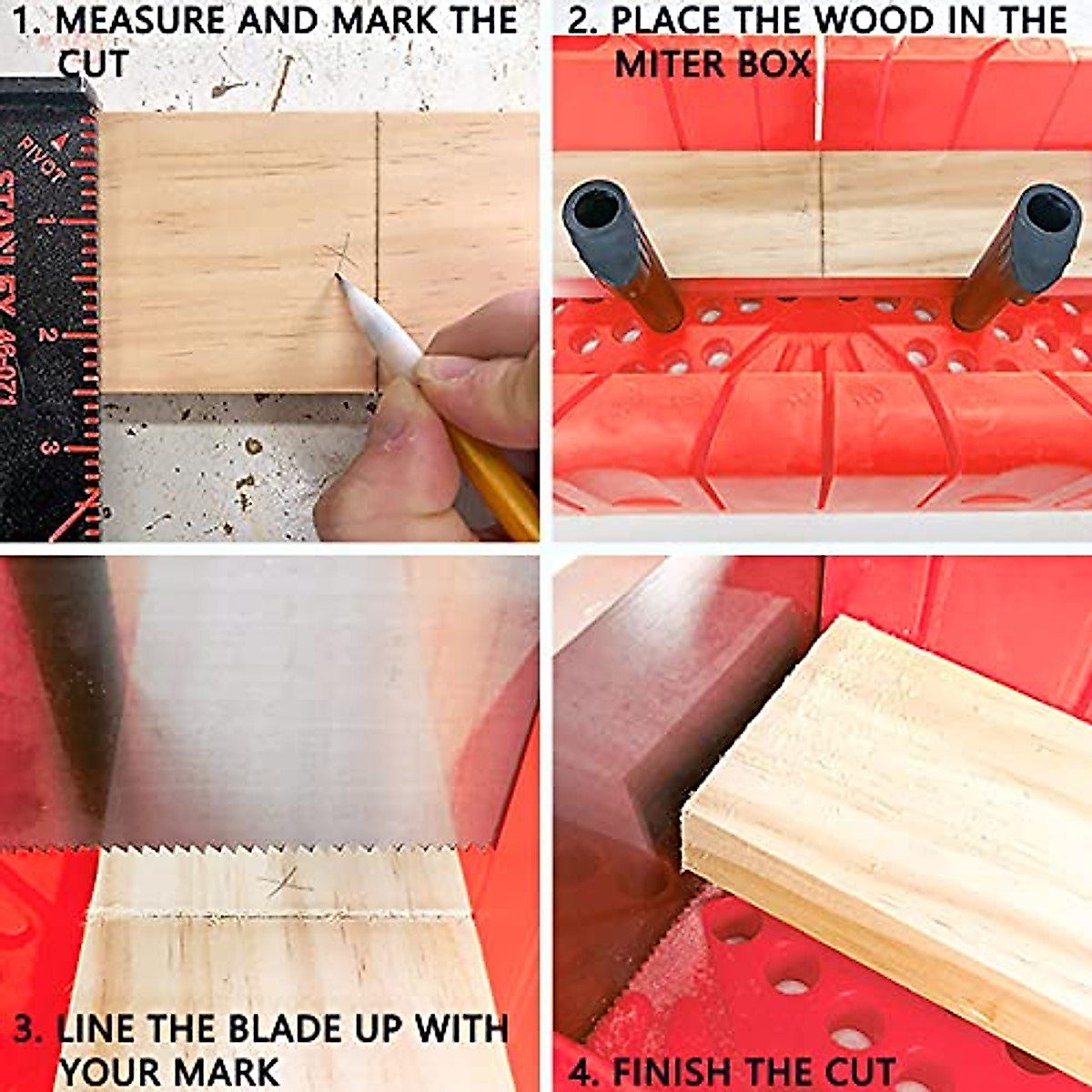 1. MEASURE AND MARK THE CUT

PIVOT
STANLEY 46-071
1
2
3

2. PLACE THE WOOD IN THE MITER BOX

3. LINE THE BLADE UP WITH YOUR MARK

4. FINISH THE CUT