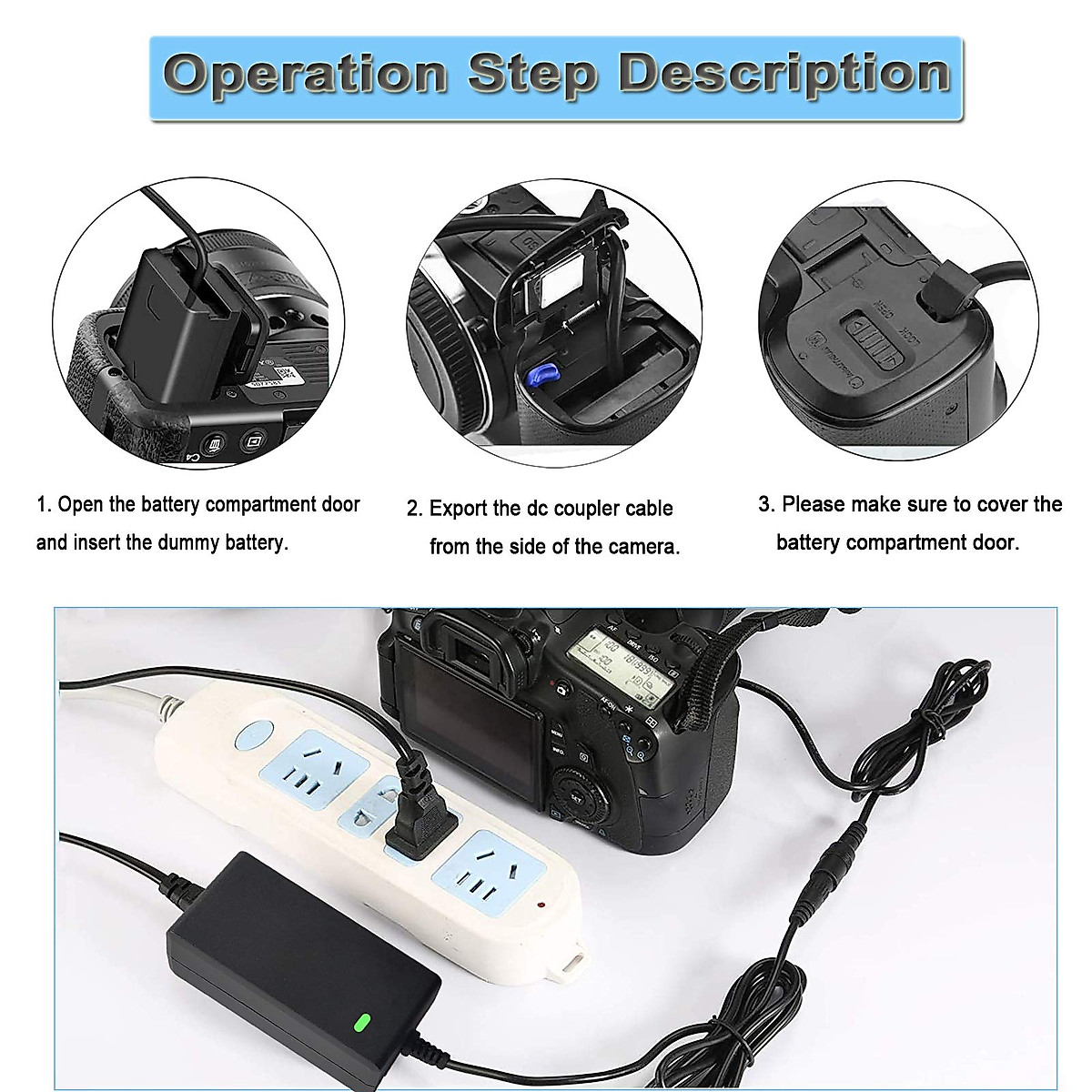 Operation Step Description

1. Open the battery compartment door and insert the dummy battery.

2. Export the dc coupler cable from the side of the camera.

3. Please make sure to cover the battery compartment door.