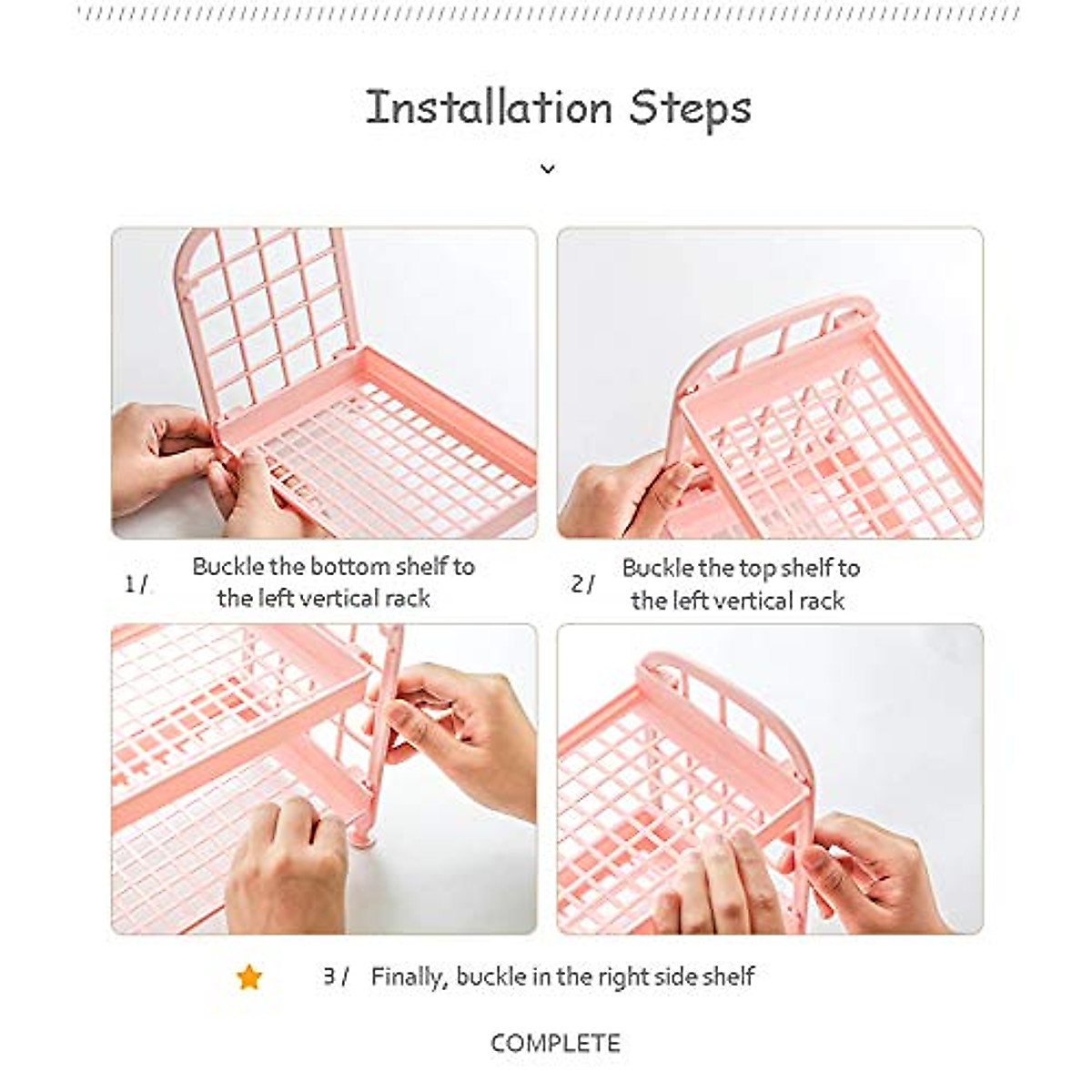 Installation Steps

1 / Buckle the bottom shelf to the left vertical rack

2 / Buckle the top shelf to the left vertical rack

3 / Finally, buckle in the right side shelf

COMPLETE