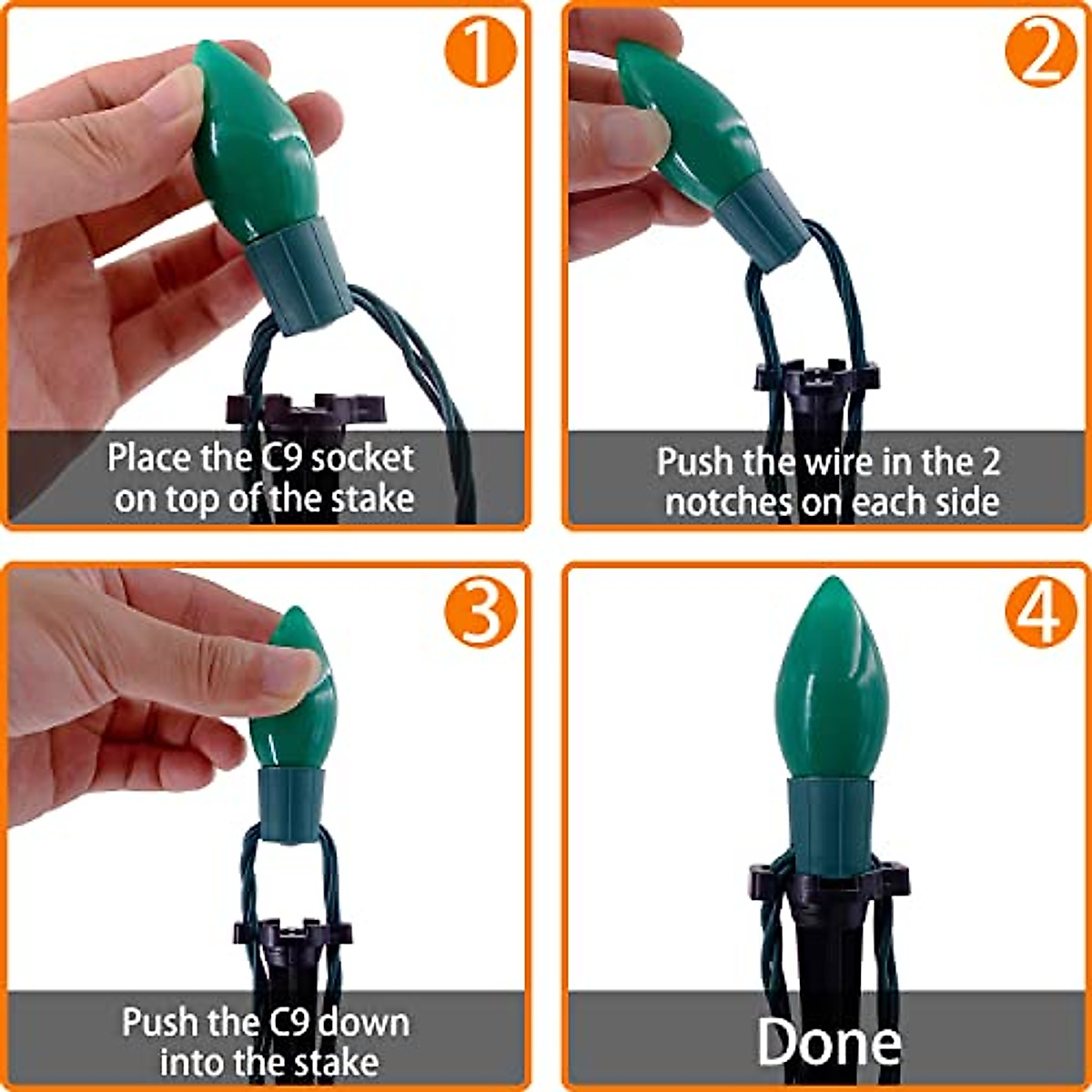 1

Place the C9 socket on top of the stake

2

Push the wire in the 2 notches on each side

3

Push the C9 down into the stake

4

Done