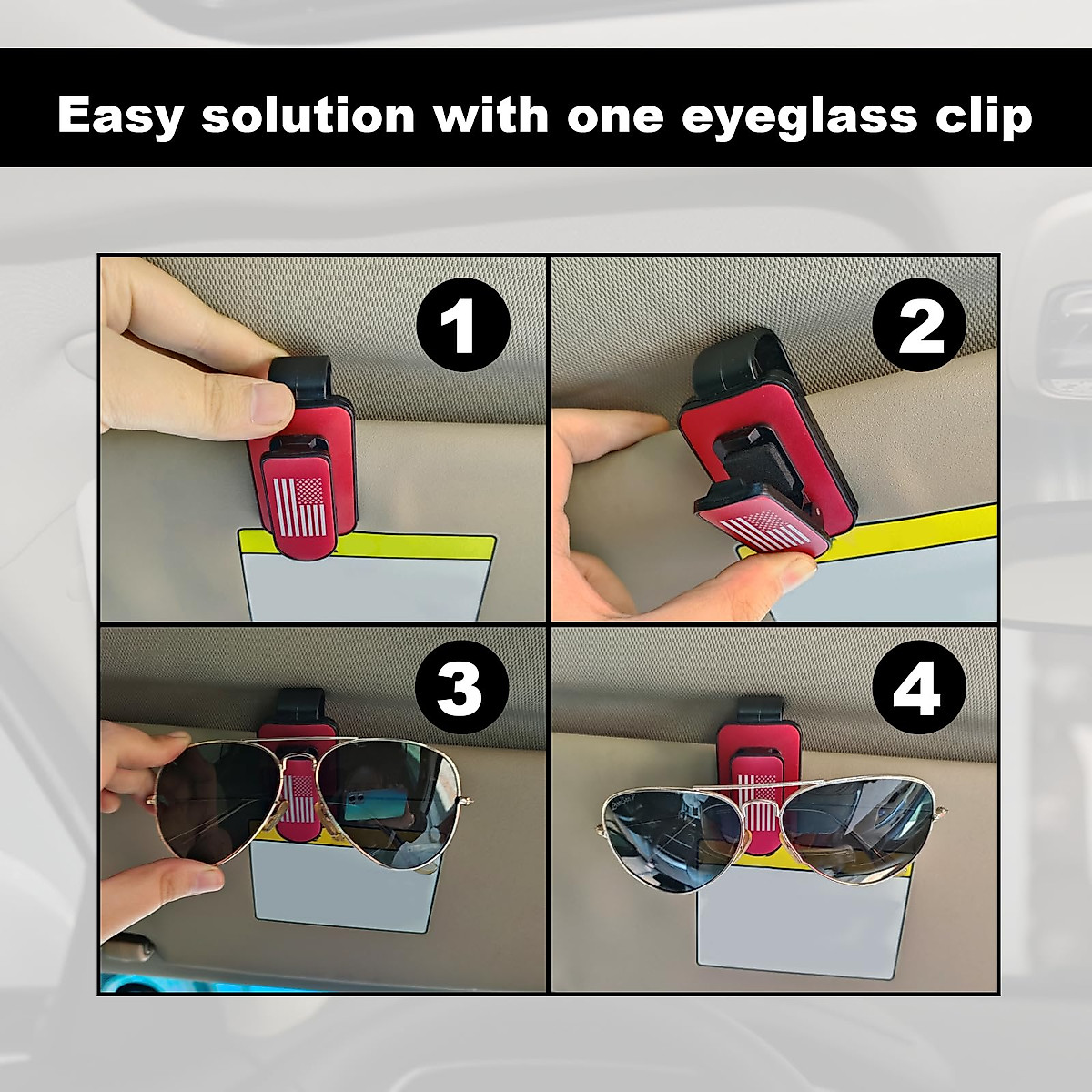 Easy solution with one eyeglass clip

1

2

3

4